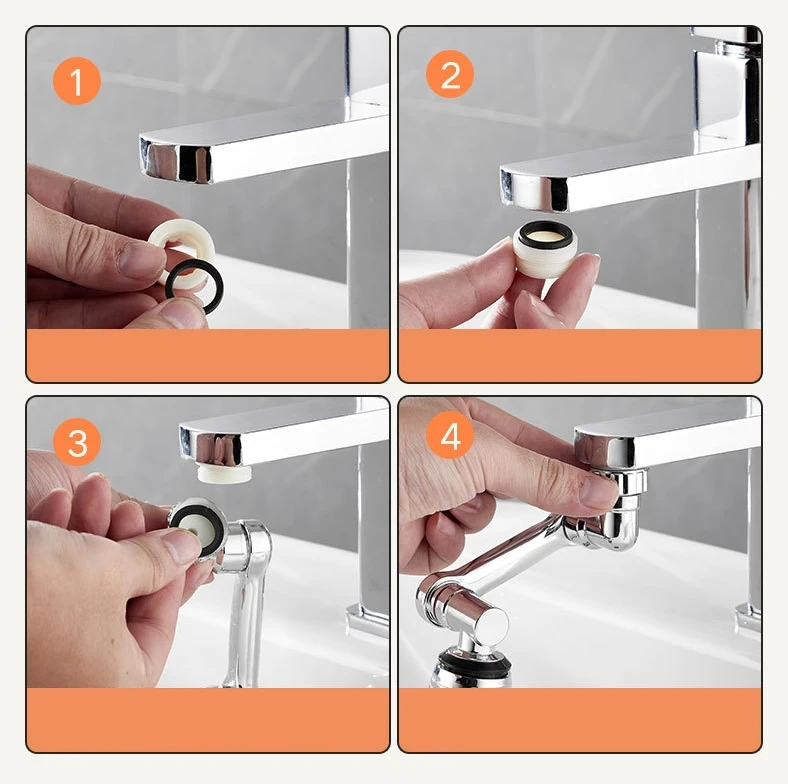 1

2

3

4