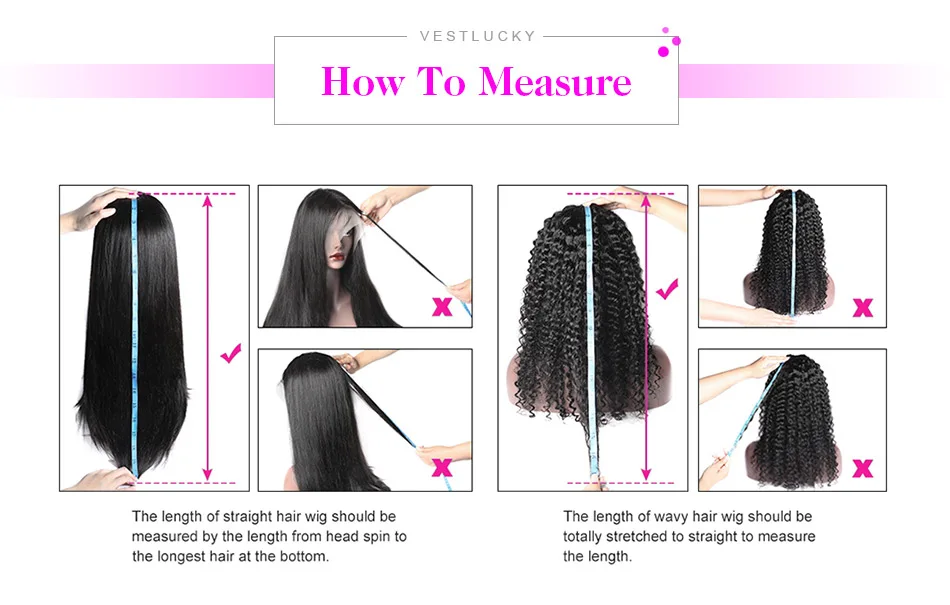 VESTLUCKY

How To Measure

The length of straight hair wig should be measured by the length from head spin to the longest hair at the bottom.

The length of wavy hair wig should be totally stretched to straight to measure the length.