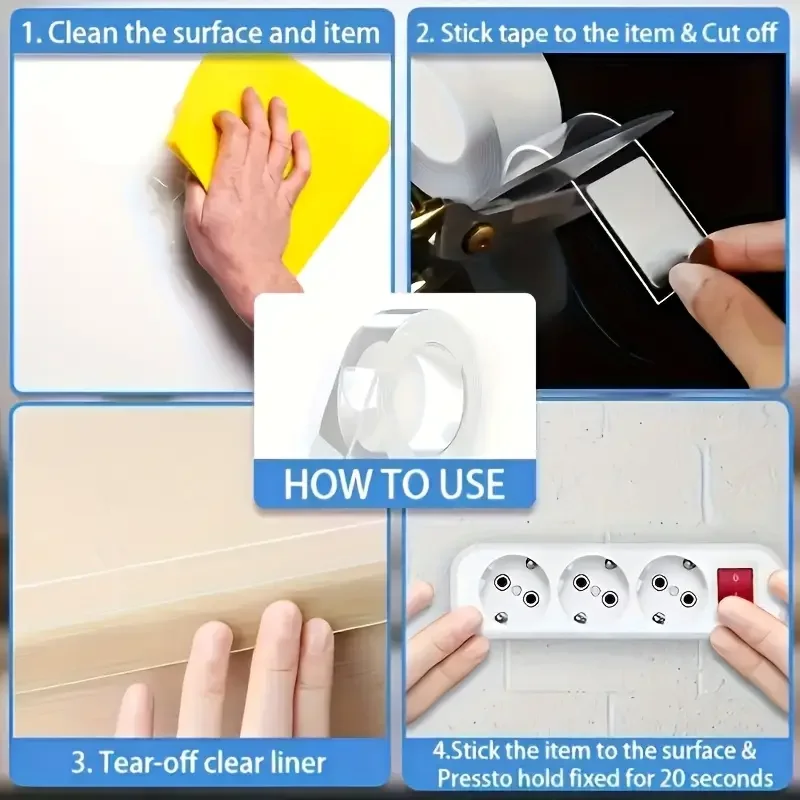 1. Clean the surface and item

2. Stick tape to the item & Cut off

HOW TO USE

3. Tear-off clear liner

4.Stick the item to the surface & Pressto hold fixed for 20 seconds