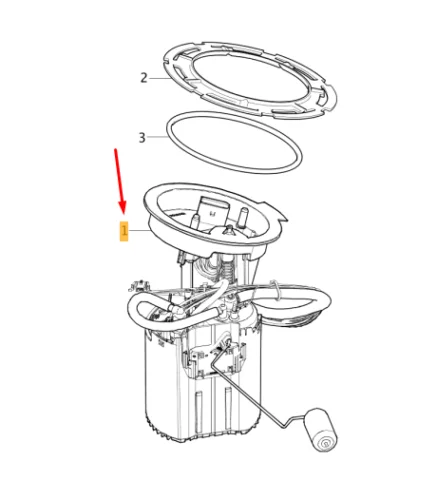 2
3
1