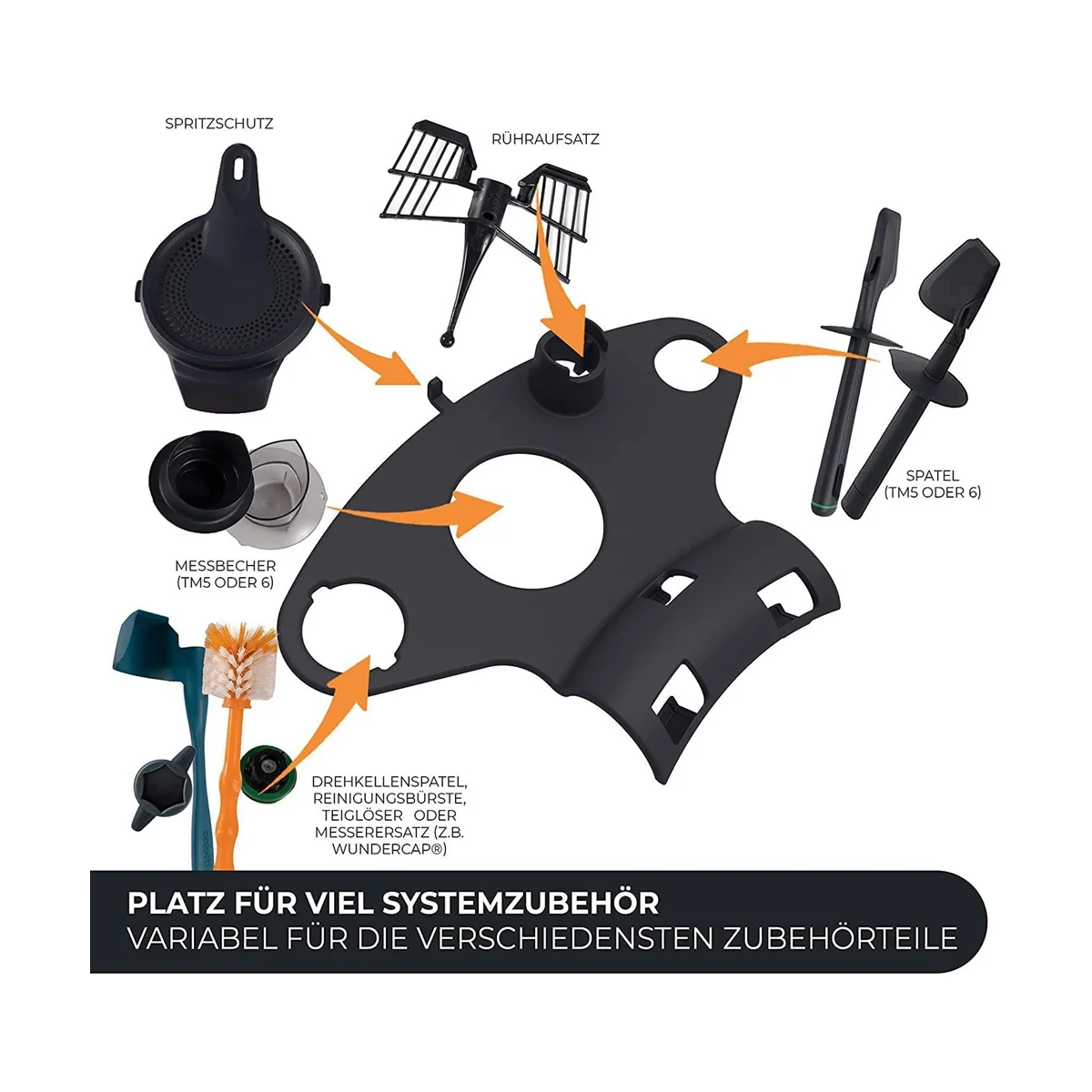 SPRITZSCHUTZ

RÜHRAUFSATZ

SPATEL
(TM5 ODER 6)

MESSBECHER
(TM5 ODER 6)

DREHKELLENSPATEL, REINIGUNGSBÜRSTE, TEIGLÖSER ODER MESSERERSATZ (Z.B. WUNDERCAP®)

PLATZ FÜR VIEL SYSTEMZUBEHÖR
VARIABEL FÜR DIE VERSCHIEDENSTEN ZUBEHÖRTEILE