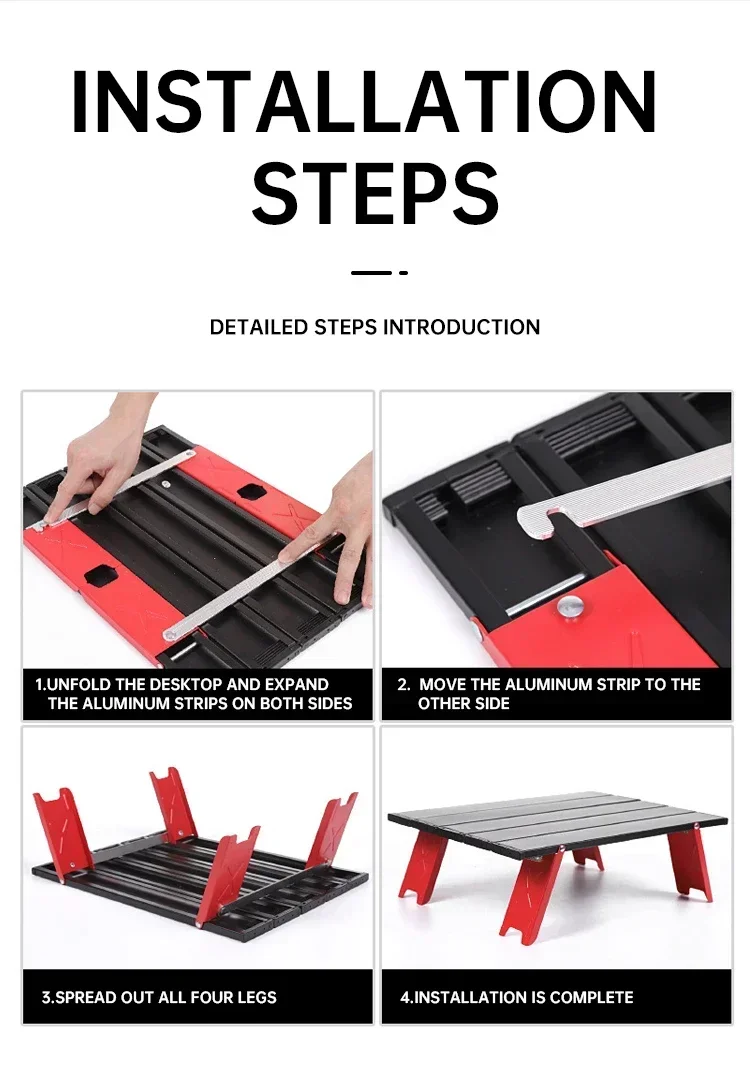 INSTALLATION STEPS

DETAILED STEPS INTRODUCTION

1.UNFOLD THE DESKTOP AND EXPAND THE ALUMINUM STRIPS ON BOTH SIDES

2. MOVE THE ALUMINUM STRIP TO THE OTHER SIDE

3.SPREAD OUT ALL FOUR LEGS

4.INSTALLATION IS COMPLETE