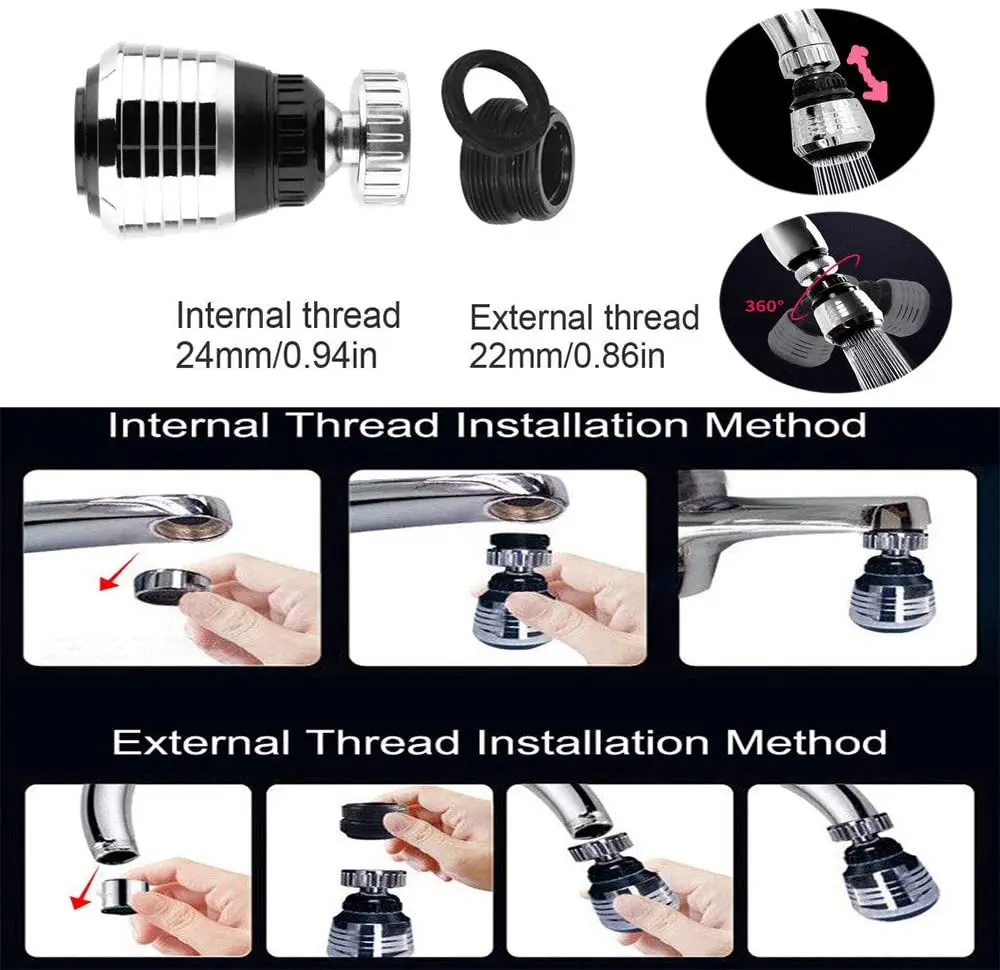 Internal thread
24mm/0.94in

External thread
22mm/0.86in

360°

Internal Thread Installation Method

External Thread Installation Method