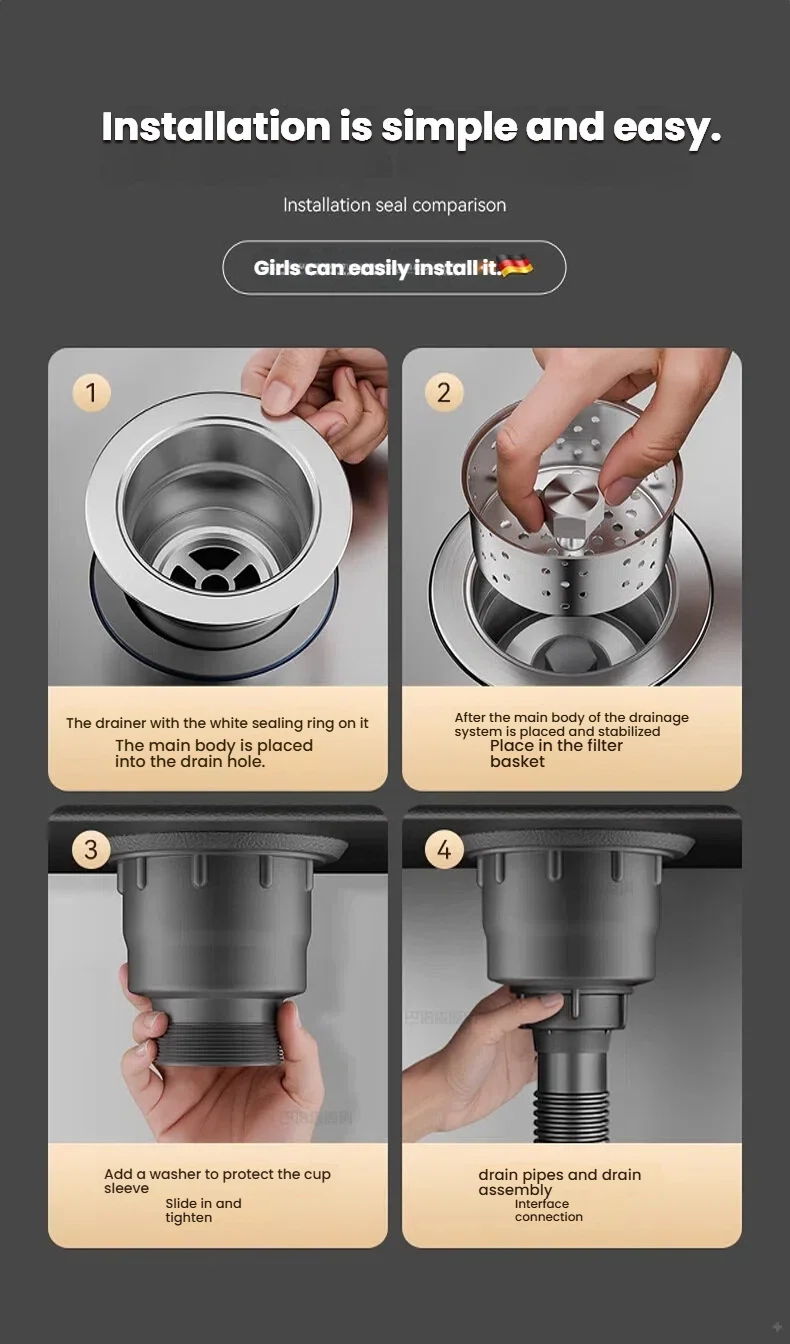 Installation is simple and easy.

Installation seal comparison

Girls can easily install it.

1

The drainer with the white sealing ring on it

The main body is placed into the drain hole.

2

After the main body of the drainage system is placed and stabilized

Place in the filter basket

3

Add a washer to protect the cup sleeve

Slide in and tighten

4

drain pipes and drain assembly

Interface connection