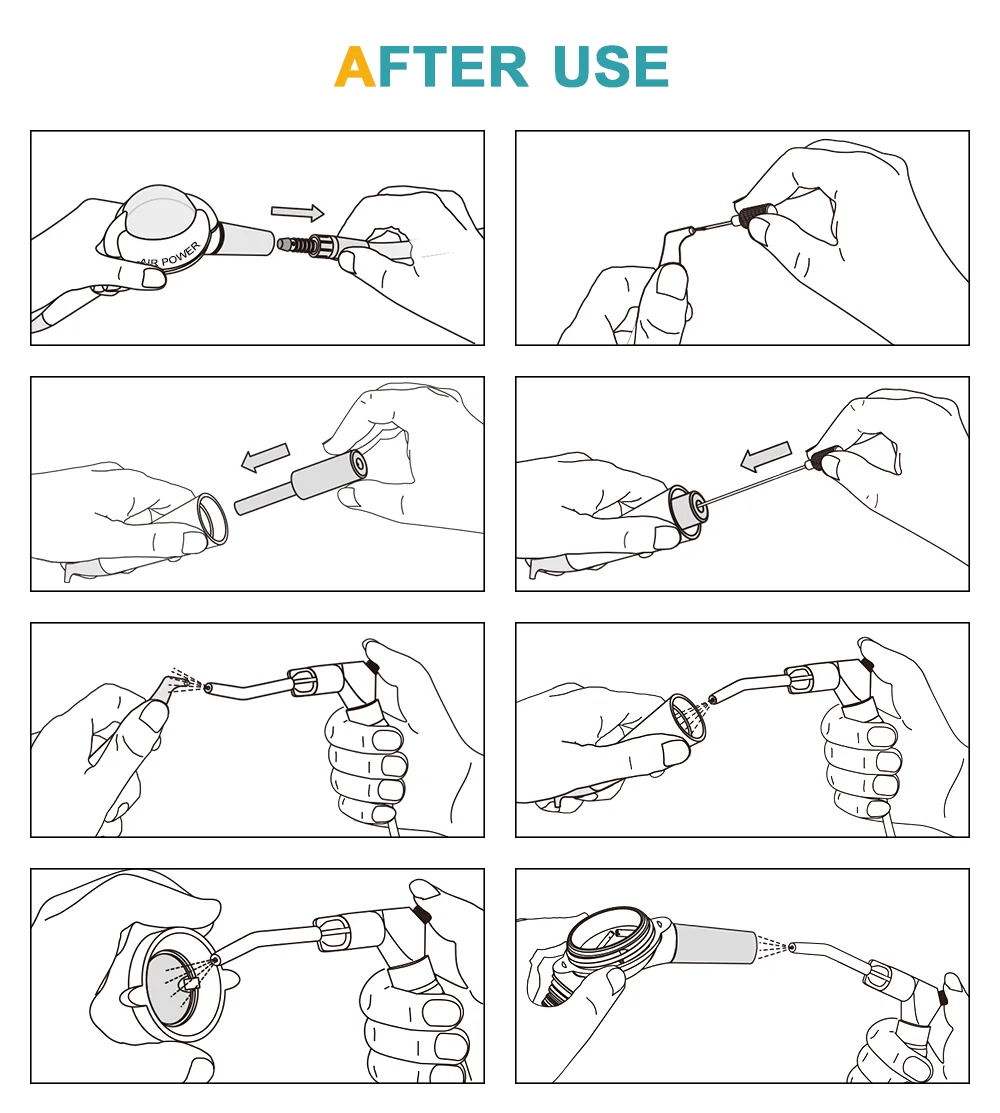 AFTER USE

AIR POWER