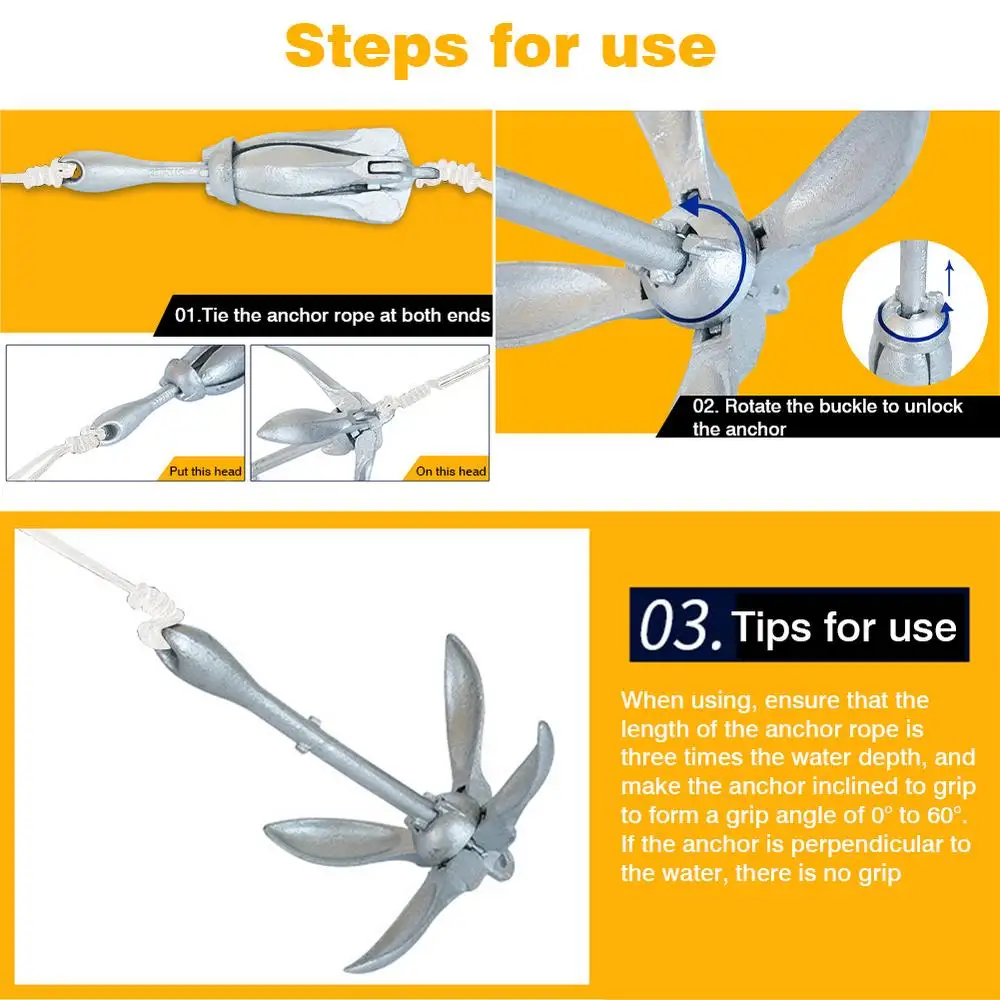 Steps for use

01.Tie the anchor rope at both ends

Put this head

On this head

02. Rotate the buckle to unlock the anchor

03. Tips for use

When using, ensure that the length of the anchor rope is three times the water depth, and make the anchor inclined to grip to form a grip angle of 0° to 60°. If the anchor is perpendicular to the water, there is no grip