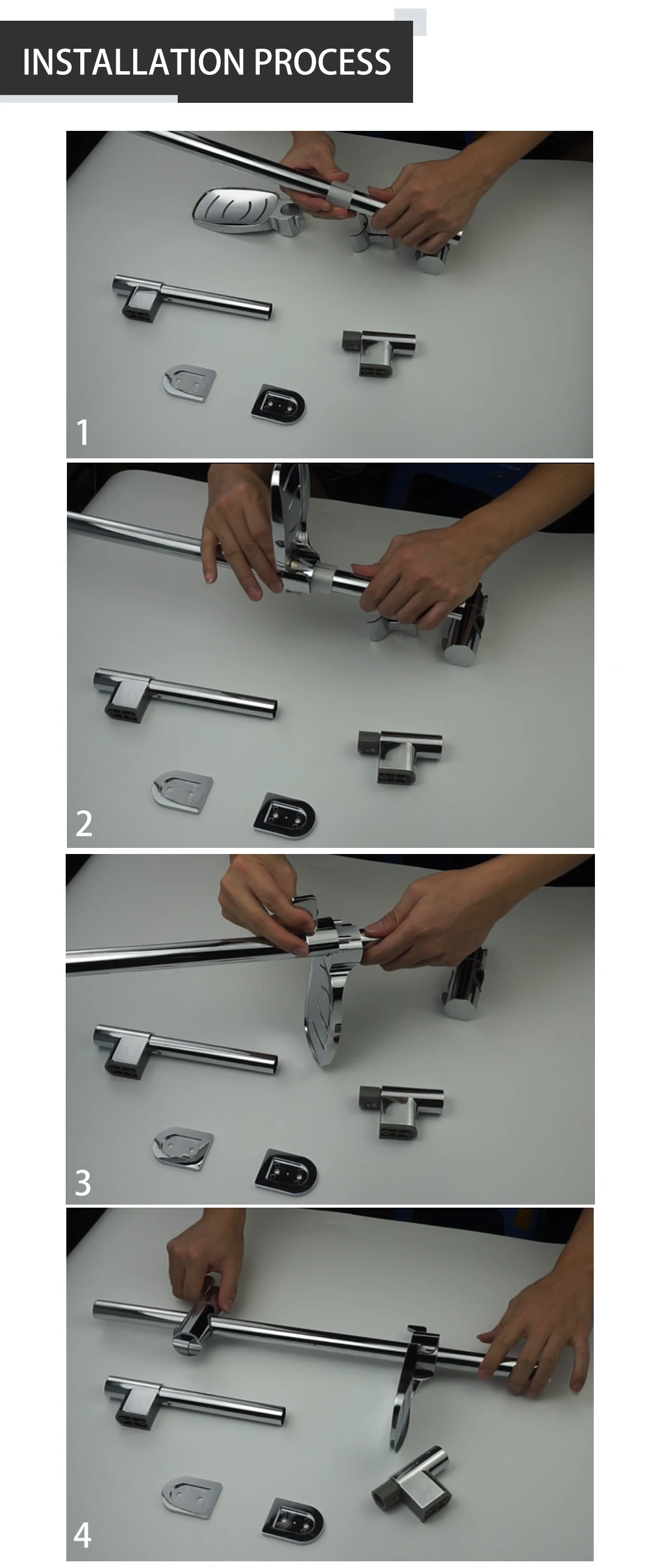 INSTALLATION PROCESS

1

2

3

4