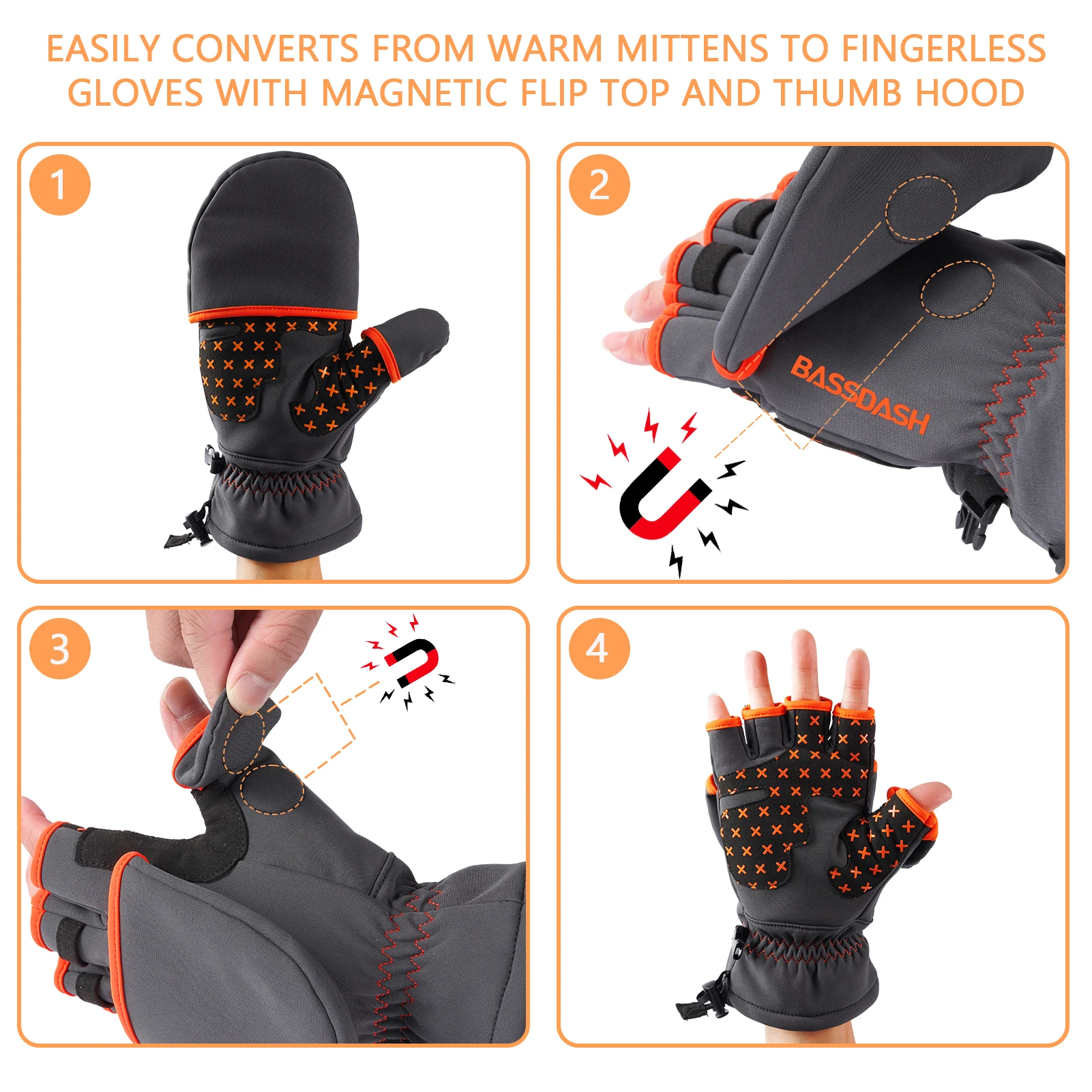 EASILY CONVERTS FROM WARM MITTENS TO FINGERLESS GLOVES WITH MAGNETIC FLIP TOP AND THUMB HOOD

1

2

BASSDASH

3

4