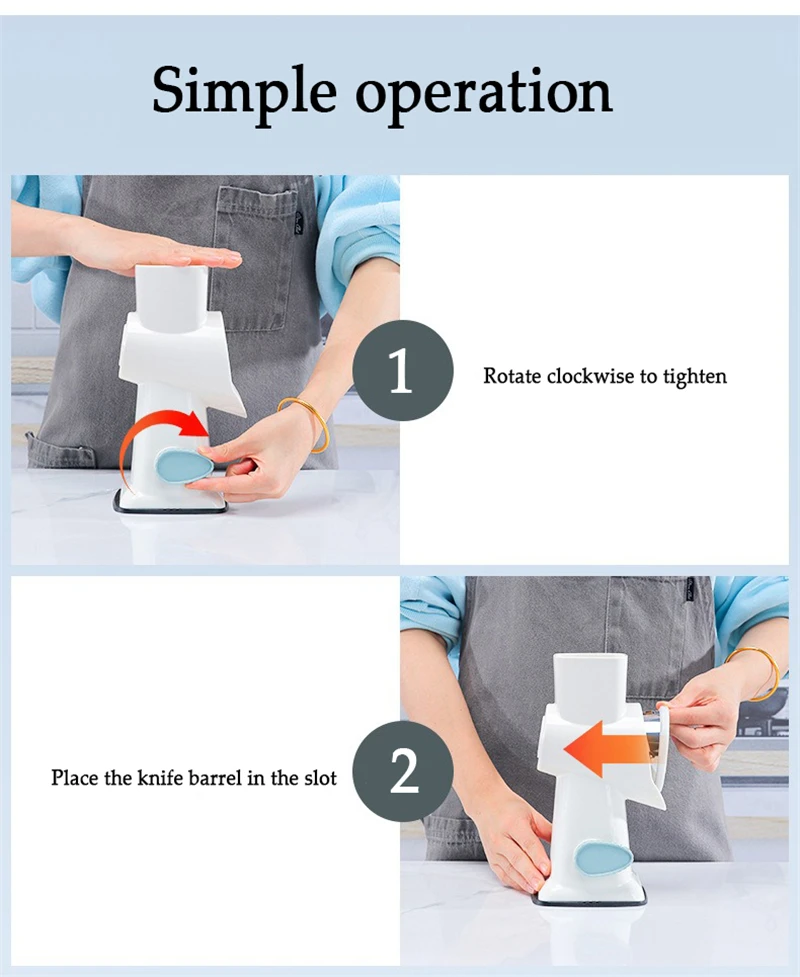 Simple operation

1

Rotate clockwise to tighten

Place the knife barrel in the slot

2