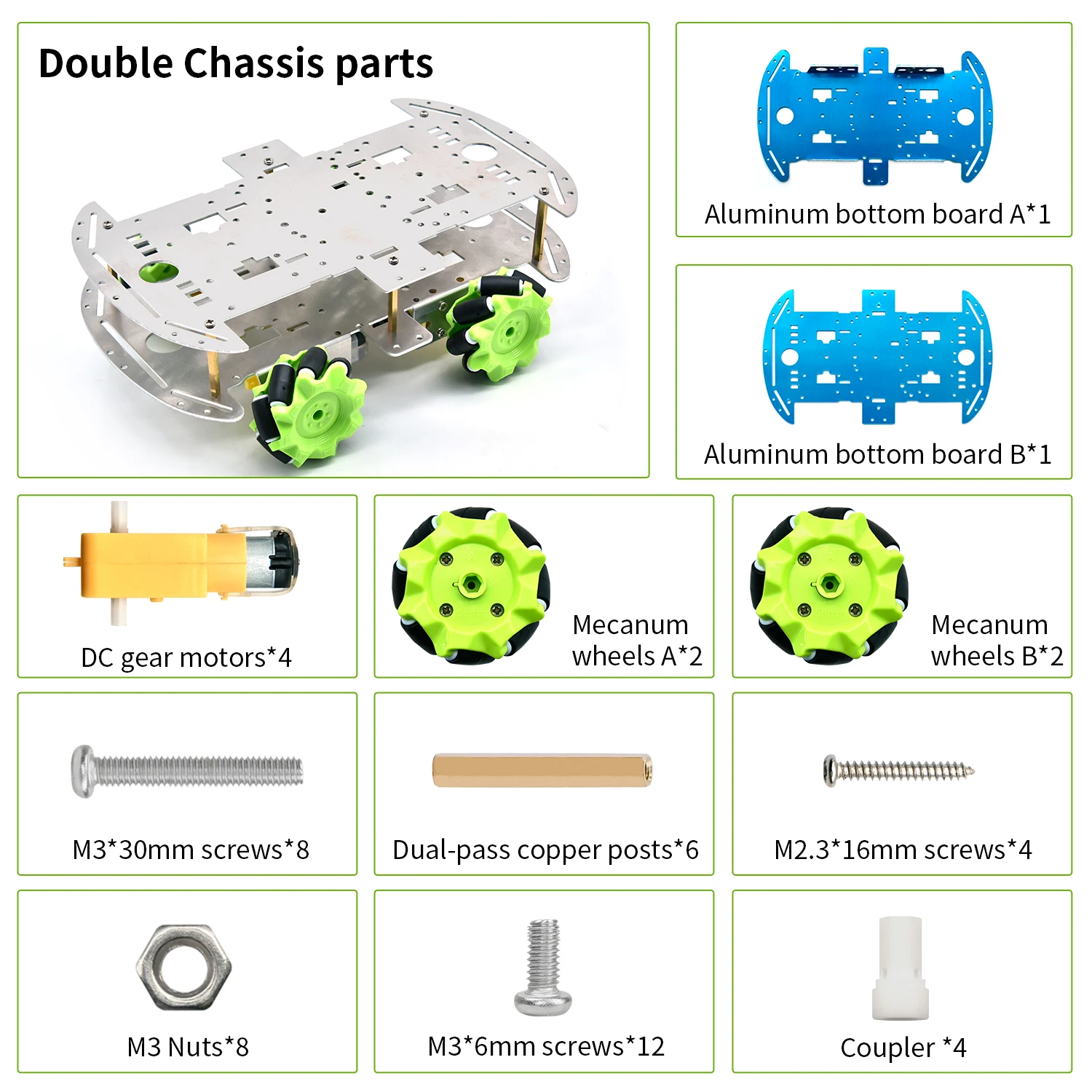 Double Chassis parts

Aluminum bottom board A*1

Aluminum bottom board B*1

DC gear motors*4

Mecanum wheels A*2

Mecanum wheels B*2

M3*30mm screws*8

Dual-pass copper posts*6

M2.3*16mm screws*4

M3 Nuts*8

M3*6mm screws*12

Coupler *4