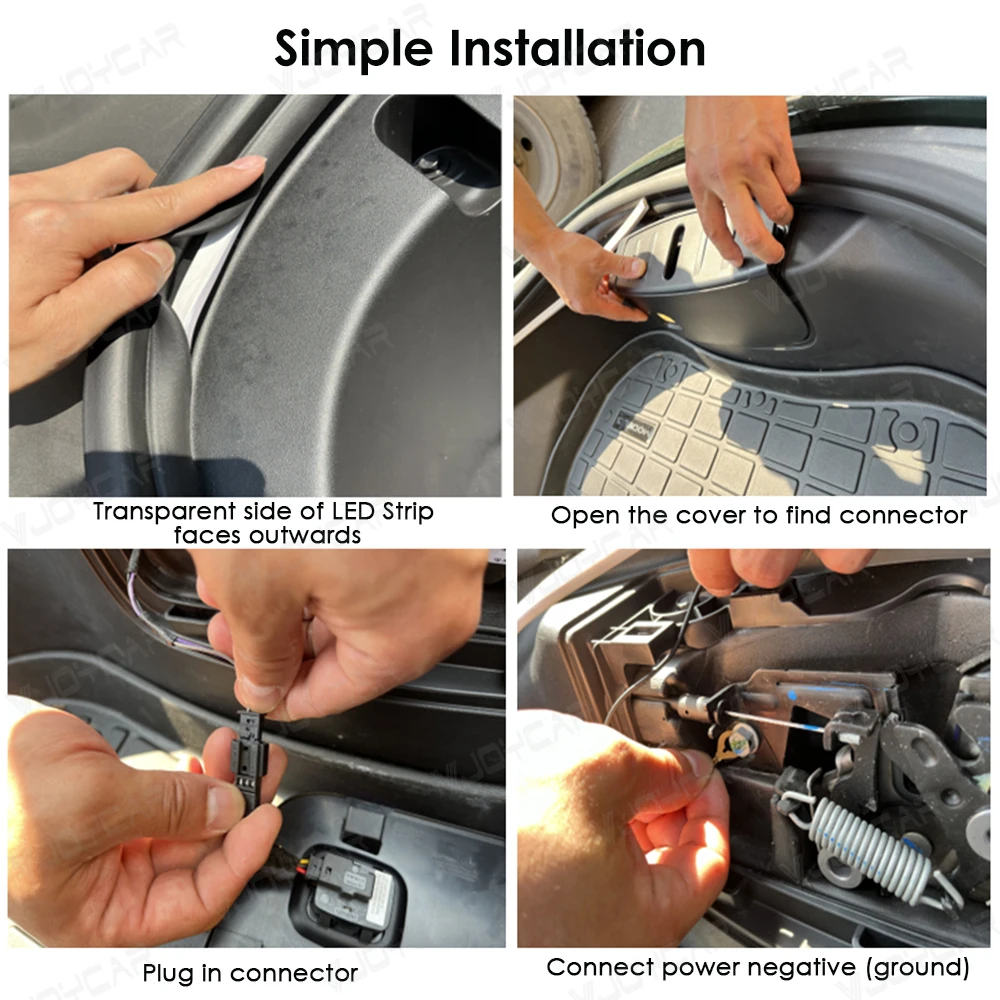 Simple Installation

Transparent side of LED Strip faces outwards

Open the cover to find connector

Plug in connector

Connect power negative (ground)

VJOYCAR