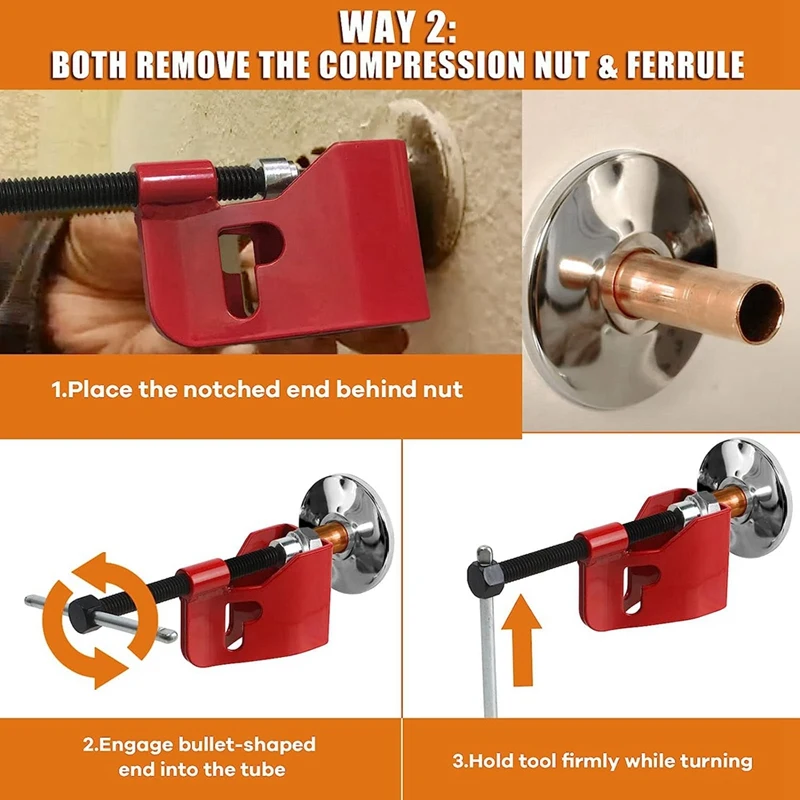 WAY 2:
BOTH REMOVE THE COMPRESSION NUT & FERRULE

1.Place the notched end behind nut

2.Engage bullet-shaped end into the tube

3.Hold tool firmly while turning