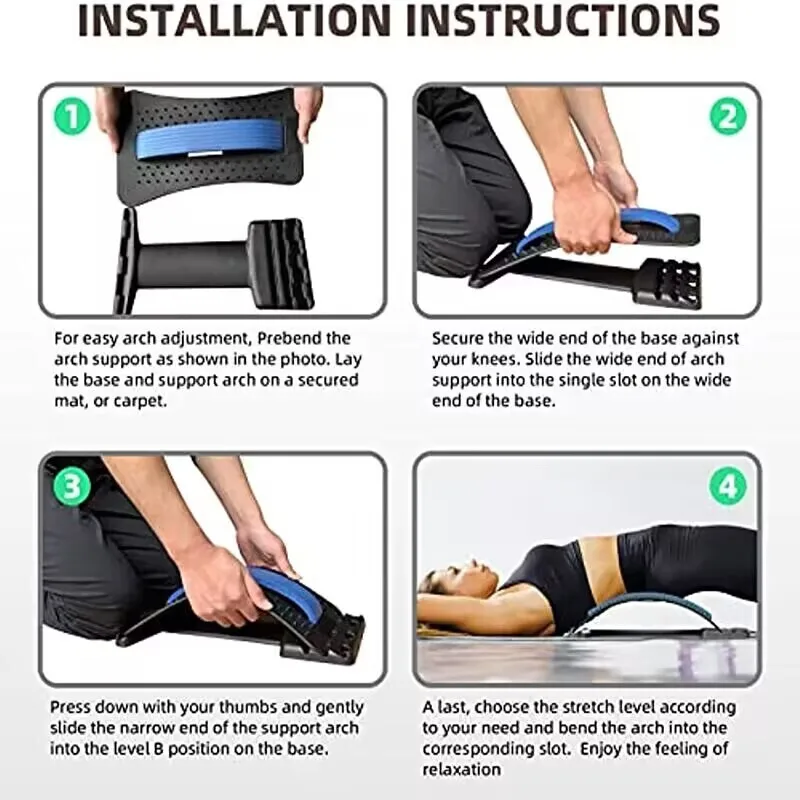 INSTALLATION INSTRUCTIONS

1

For easy arch adjustment, Prebend the arch support as shown in the photo. Lay the base and support arch on a secured mat, or carpet.

2

Secure the wide end of the base against your knees. Slide the wide end of arch support into the single slot on the wide end of the base.

3

Press down with your thumbs and gently slide the narrow end of the support arch into the level B position on the base.

4

A last, choose the stretch level according to your need and bend the arch into the corresponding slot. Enjoy the feeling of relaxation