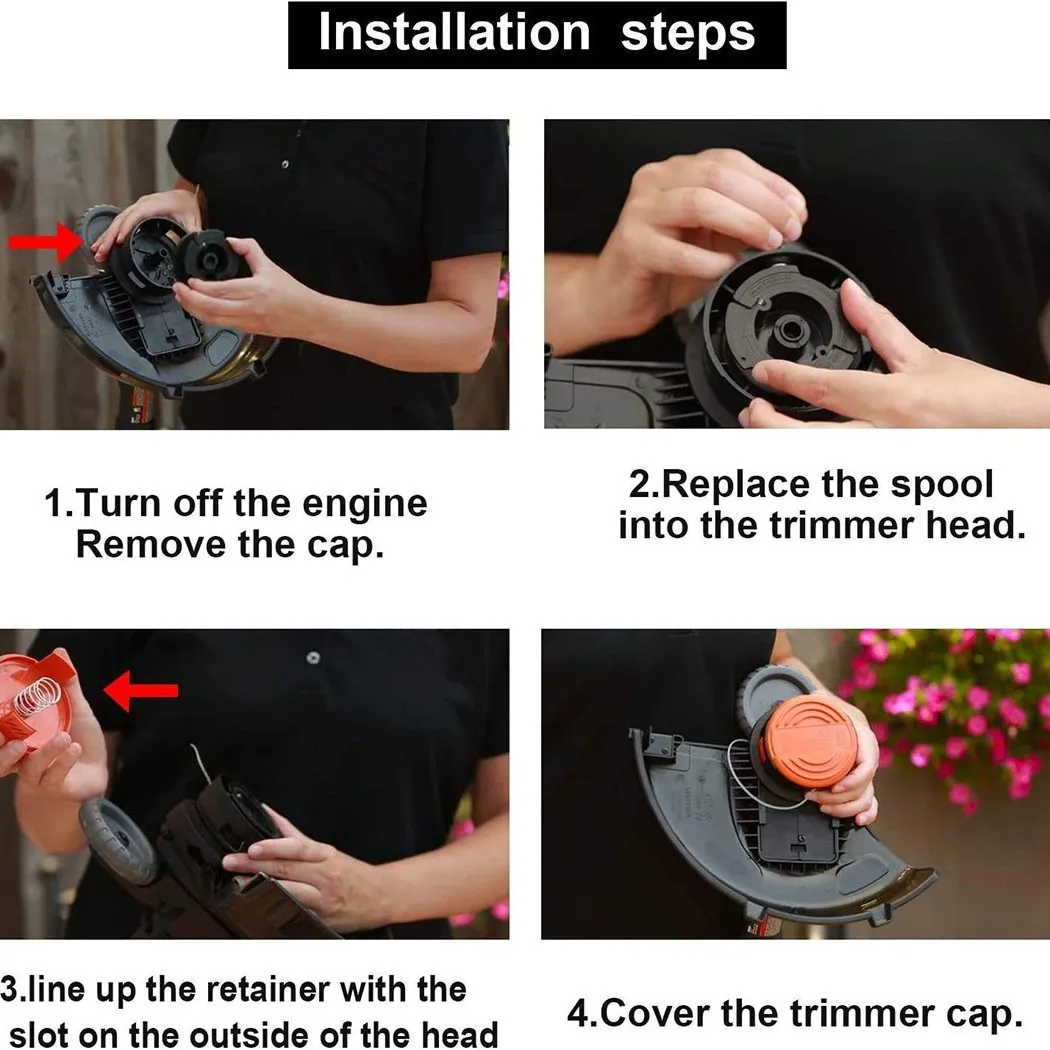 Installation steps

1.Turn off the engine
Remove the cap.

2.Replace the spool into the trimmer head.

3.line up the retainer with the slot on the outside of the head

4.Cover the trimmer cap.