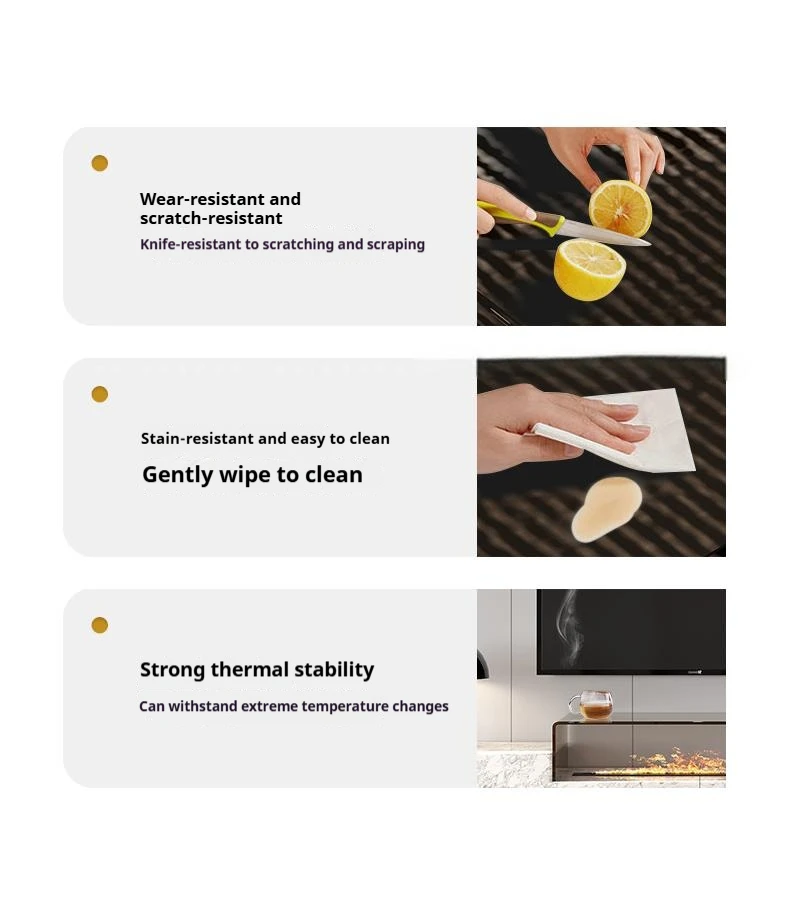 Wear-resistant and scratch-resistant

Knife-resistant to scratching and scraping

Stain-resistant and easy to clean

Gently wipe to clean

Strong thermal stability

Can withstand extreme temperature changes