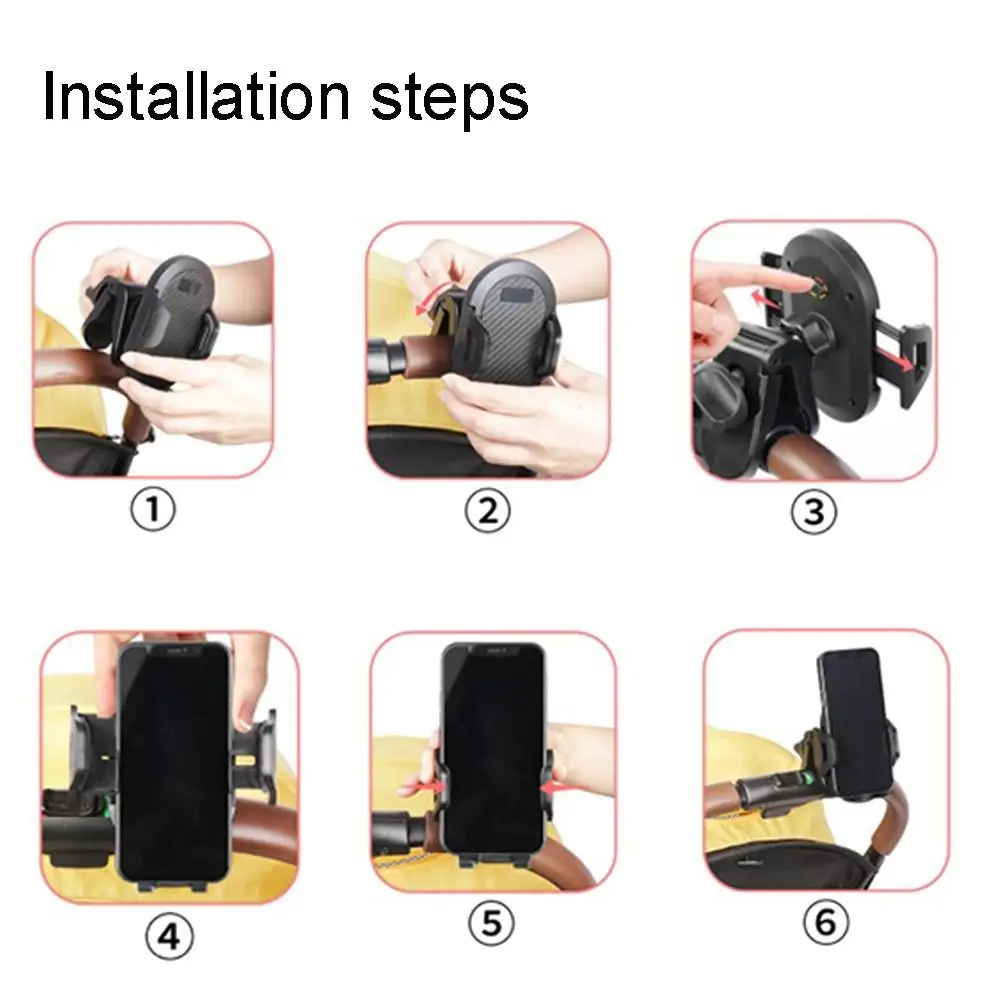 Installation steps

①

②

③

④

⑤

⑥