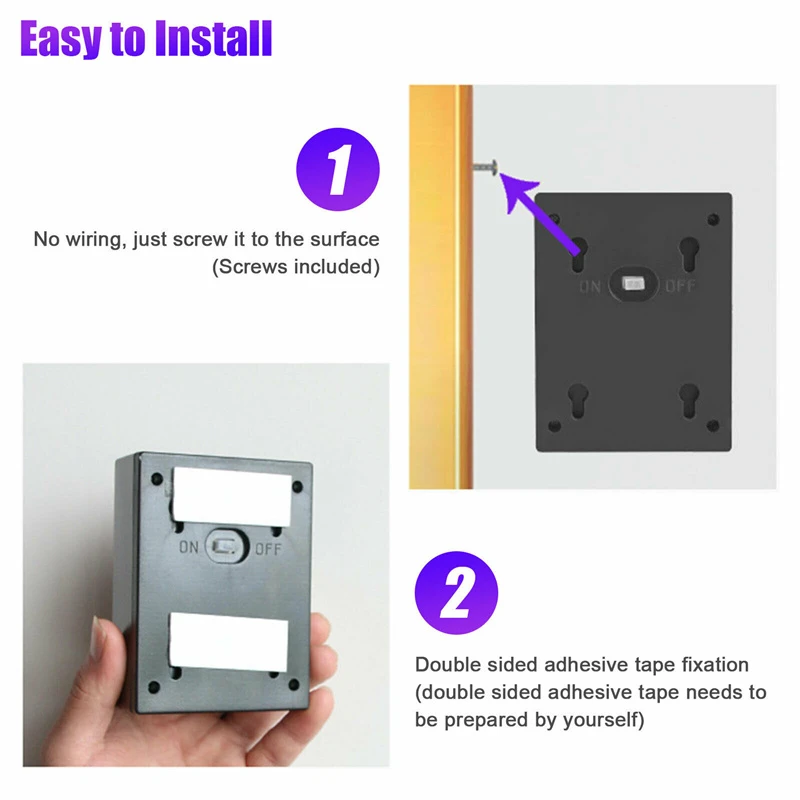 Easy to Install

1

No wiring, just screw it to the surface
(Screws included)

ON OFF

ON OFF

2

Double sided adhesive tape fixation
(double sided adhesive tape needs to be prepared by yourself)