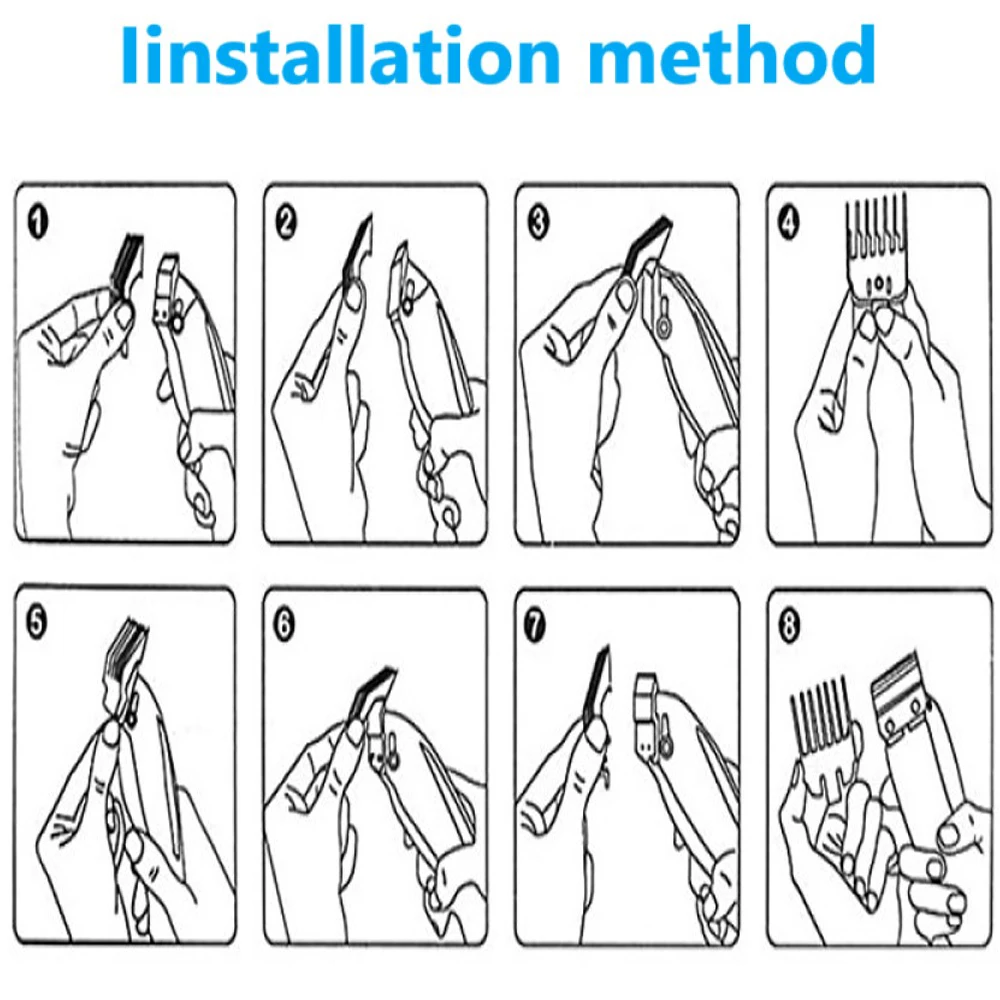 Iinstallation method

1

2

3

4

5

6

7

8