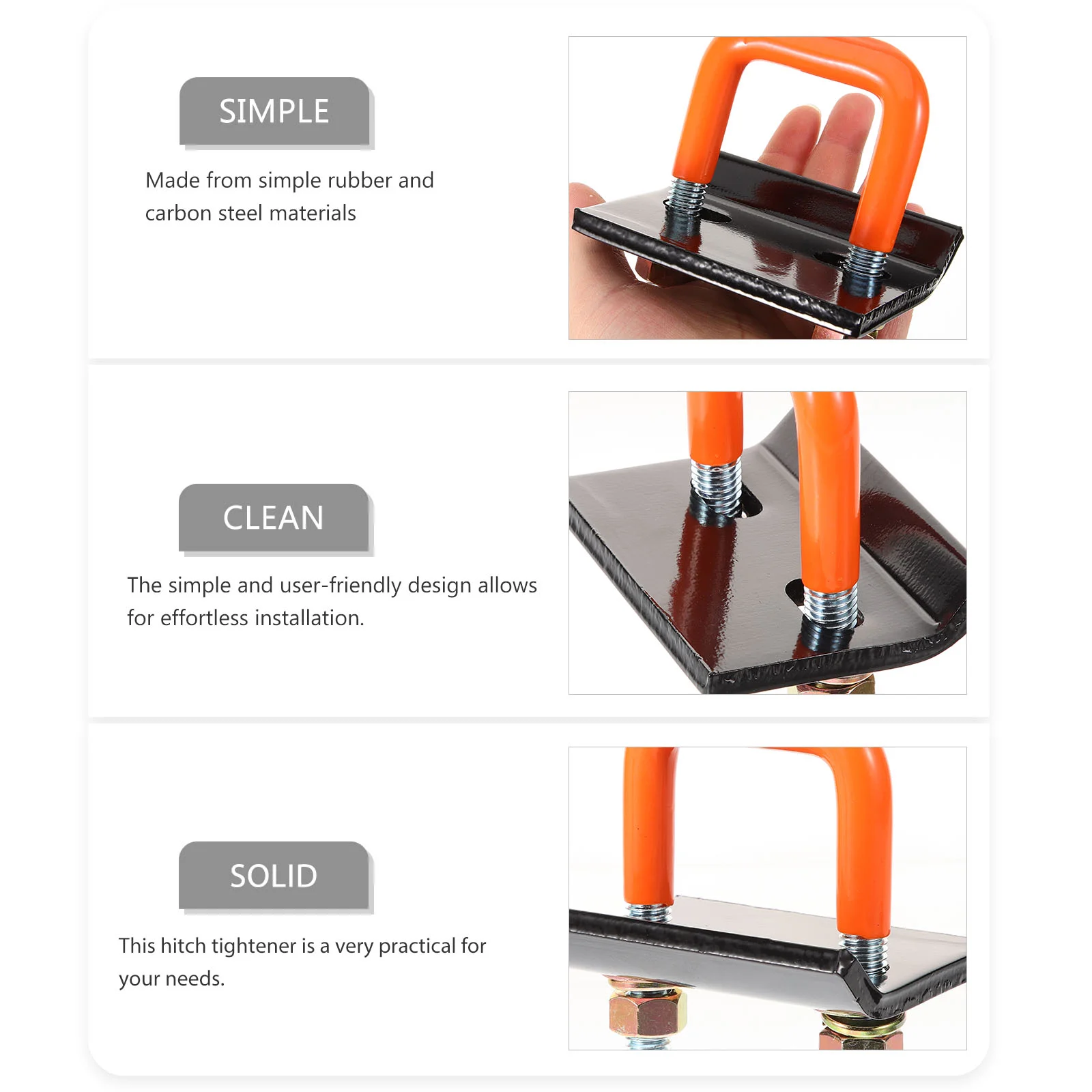 SIMPLE

Made from simple rubber and carbon steel materials

CLEAN

The simple and user-friendly design allows for effortless installation.

SOLID

This hitch tightener is a very practical for your needs.