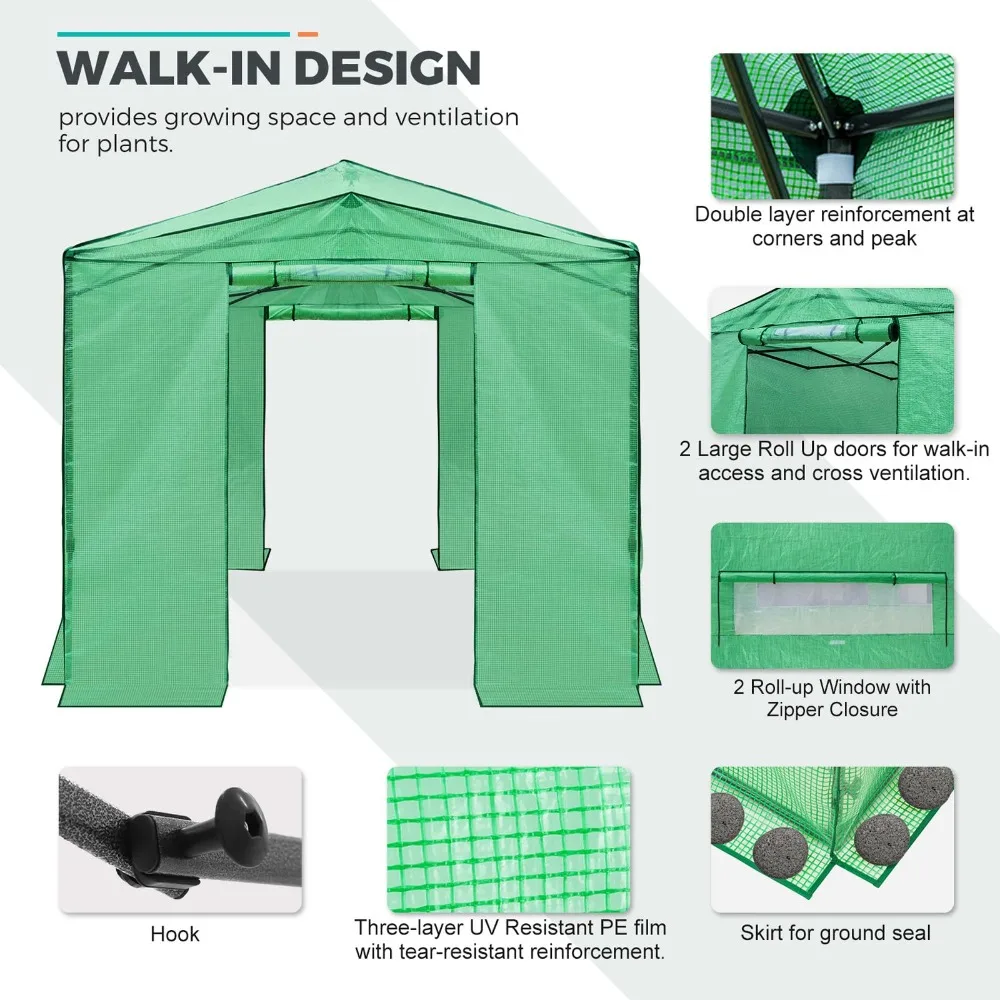 WALK-IN DESIGN

provides growing space and ventilation for plants.

Double layer reinforcement at corners and peak

2 Large Roll Up doors for walk-in access and cross ventilation.

2 Roll-up Window with Zipper Closure

Hook

Three-layer UV Resistant PE film with tear-resistant reinforcement.

Skirt for ground seal