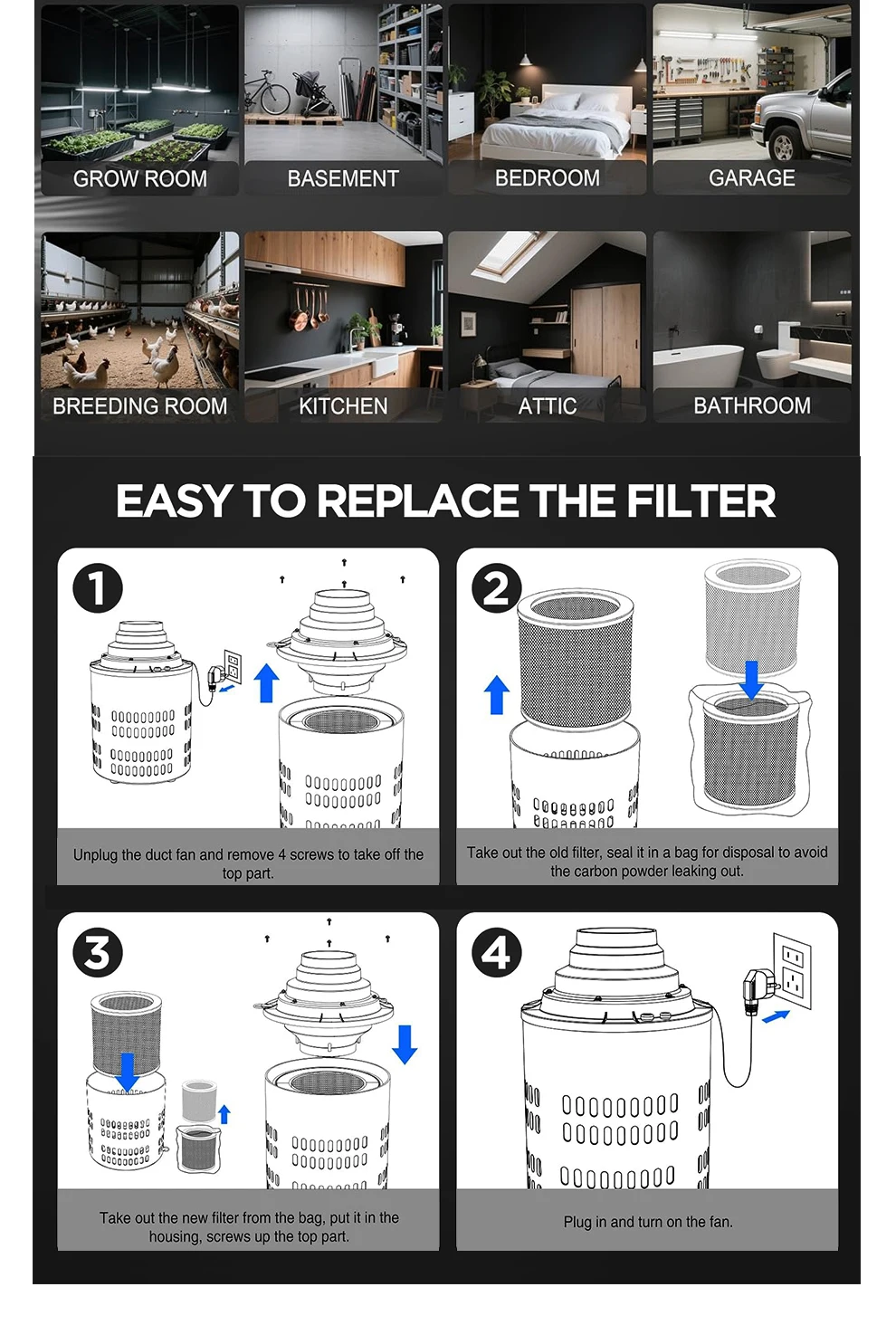 GROW ROOM

BASEMENT

BEDROOM

GARAGE

BREEDING ROOM

KITCHEN

ATTIC

BATHROOM

EASY TO REPLACE THE FILTER

1

Unplug the duct fan and remove 4 screws to take off the top part.

2

Take out the old filter, seal it in a bag for disposal to avoid the carbon powder leaking out.

3

Take out the new filter from the bag, put it in the housing, screws up the top part.

4

Plug in and turn on the fan.