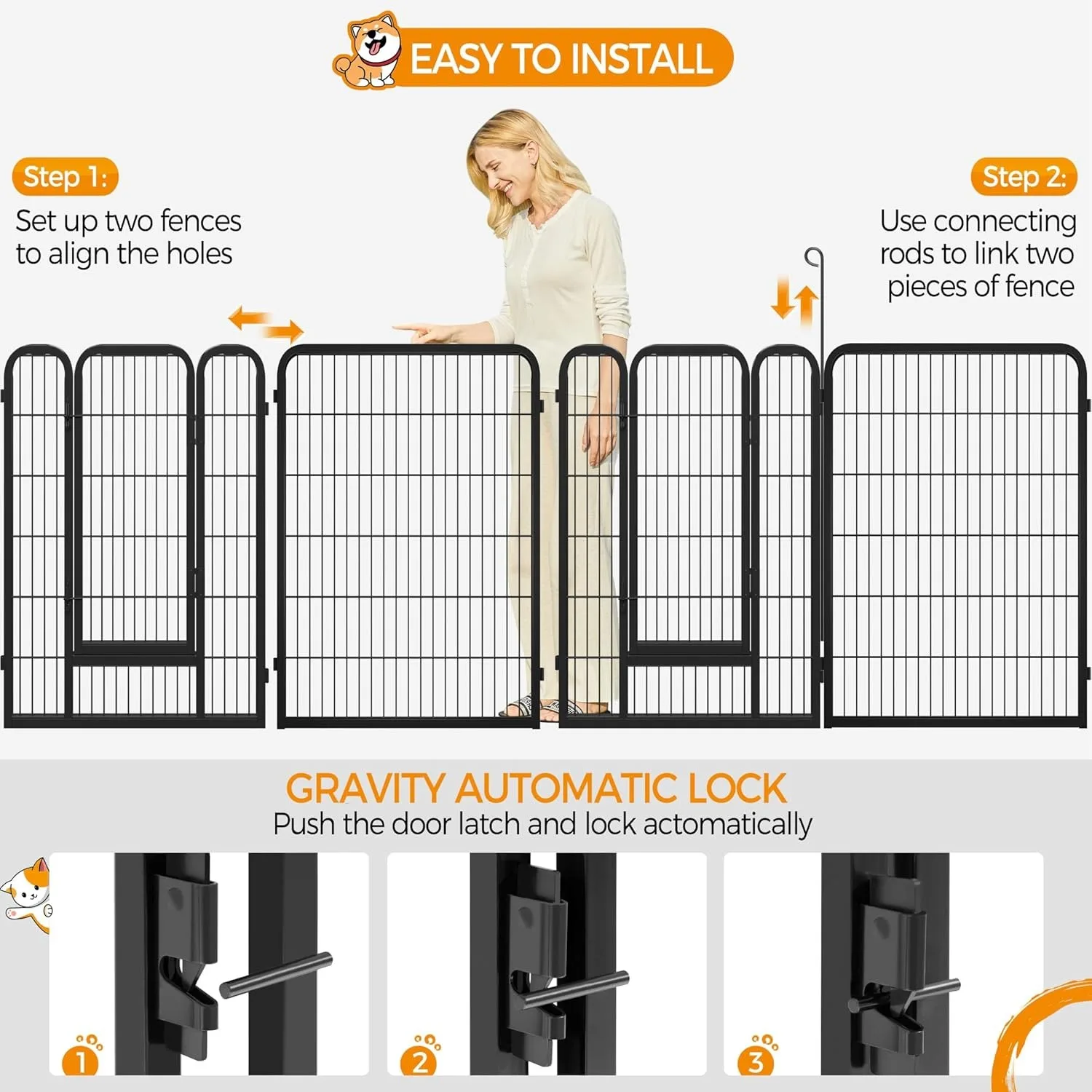 EASY TO INSTALL

Step 1:
Set up two fences to align the holes

Step 2:
Use connecting rods to link two pieces of fence

GRAVITY AUTOMATIC LOCK
Push the door latch and lock actomatically

1

2

3