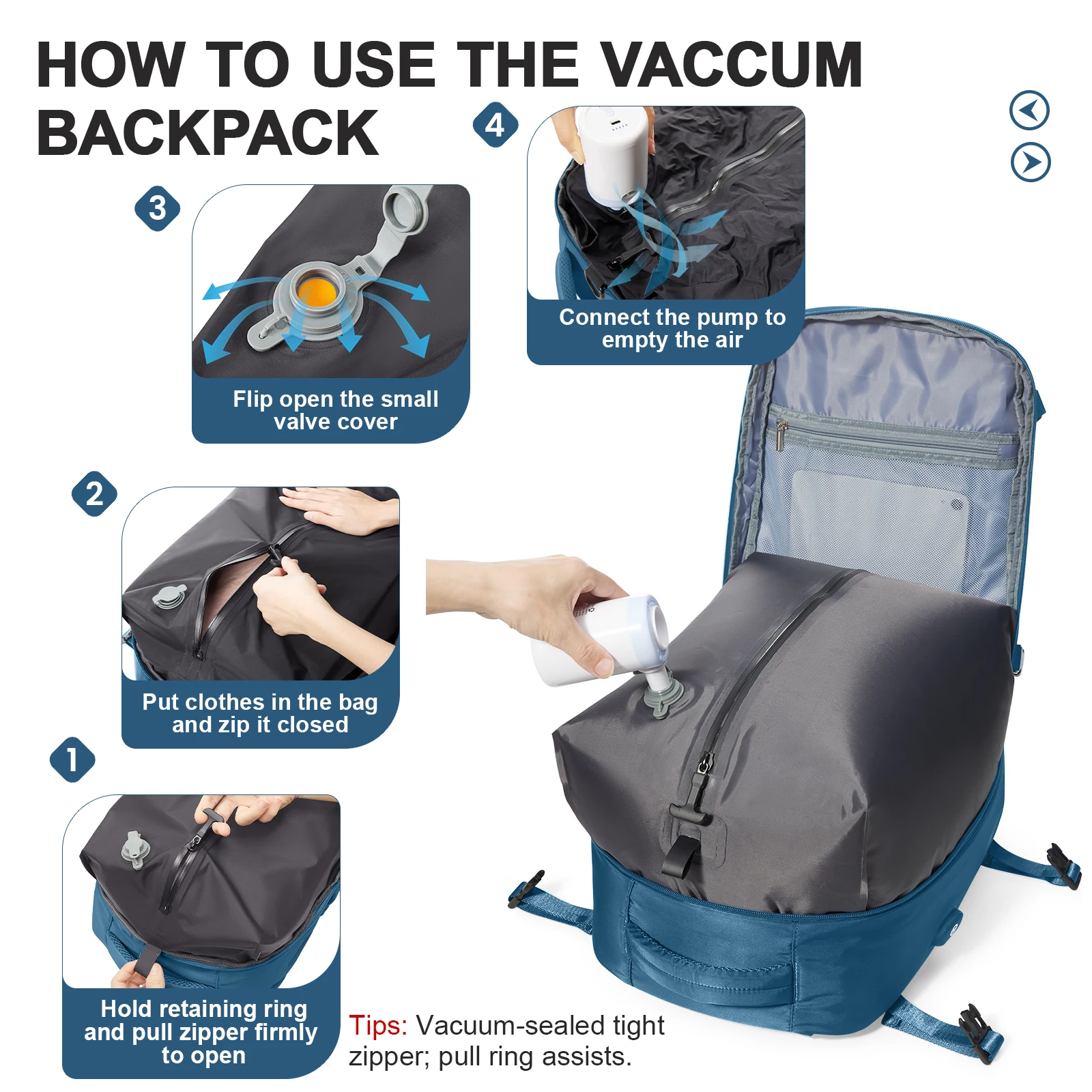 HOW TO USE THE VACCUM BACKPACK

4

Connect the pump to empty the air

3

Flip open the small valve cover

2

Put clothes in the bag and zip it closed

1

Hold retaining ring and pull zipper firmly to open

Tips: Vacuum-sealed tight zipper; pull ring assists.