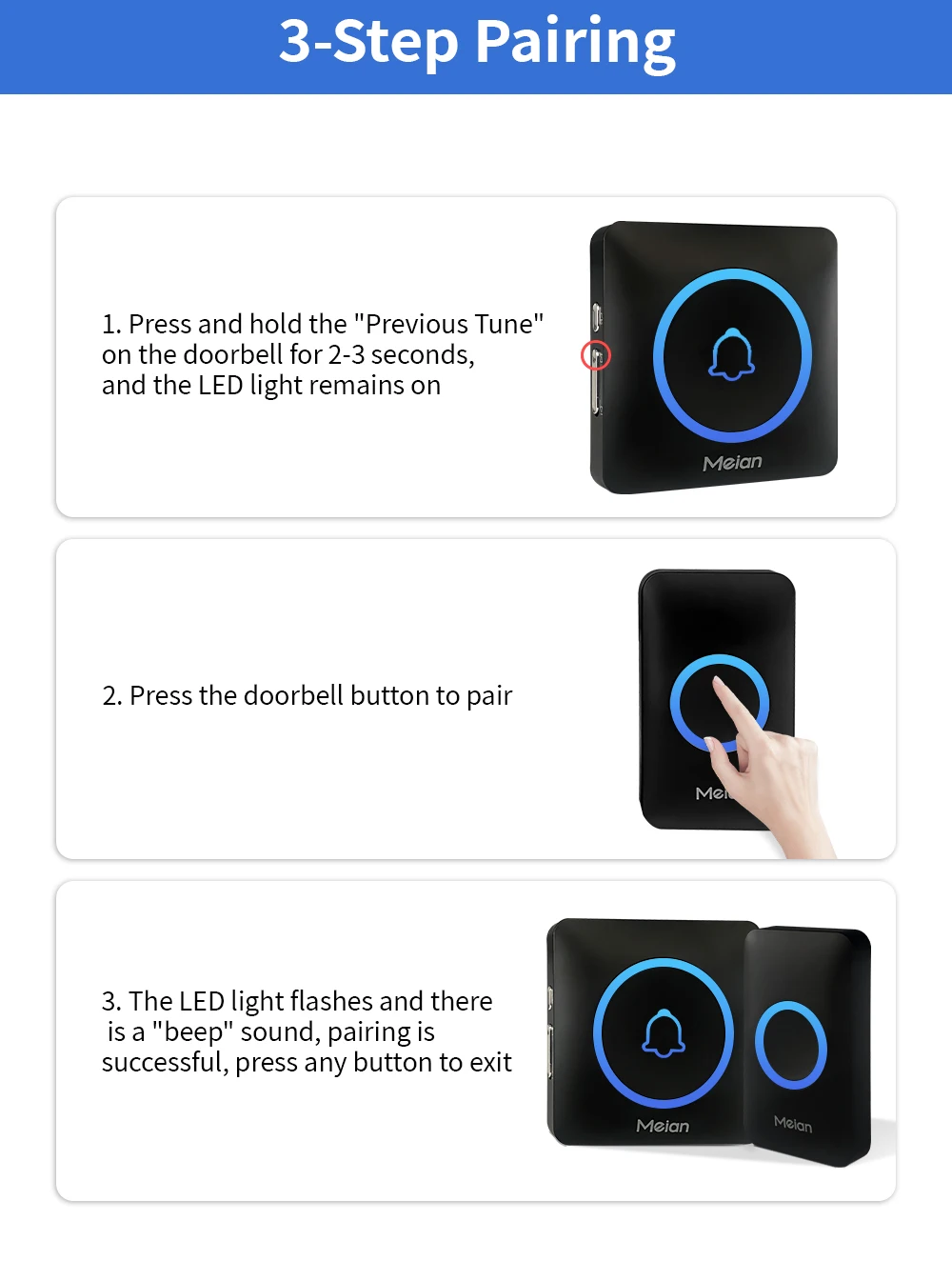 3-Step Pairing

1. Press and hold the "Previous Tune" on the doorbell for 2-3 seconds, and the LED light remains on

Meian

2. Press the doorbell button to pair

Mei

3. The LED light flashes and there is a "beep" sound, pairing is successful, press any button to exit

Meian

Meian