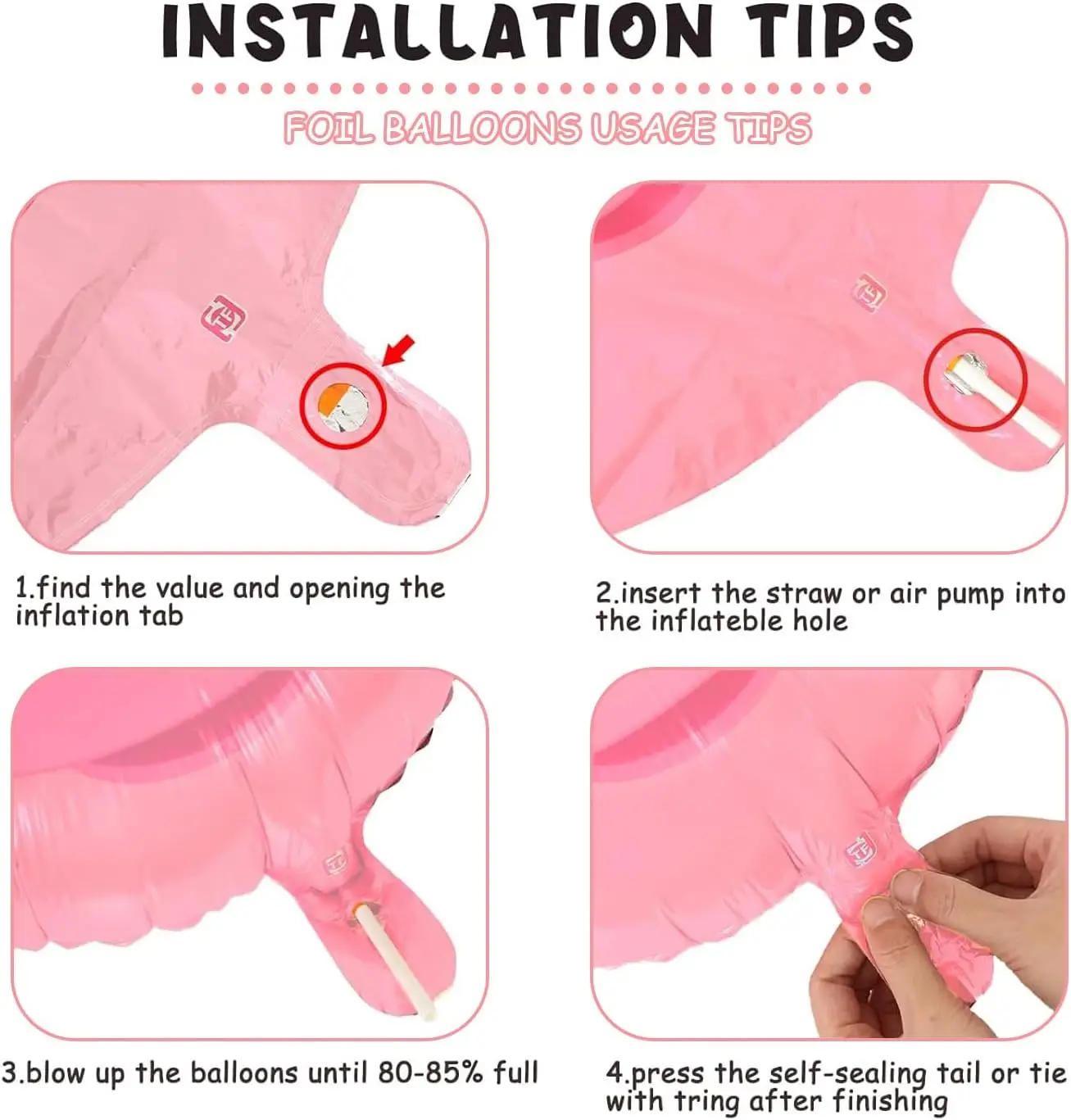 INSTALLATION TIPS

FOIL BALLOONS USAGE TIPS

1.find the value and opening the inflation tab

2.insert the straw or air pump into the inflateble hole

3.blow up the balloons until 80-85% full

4.press the self-sealing tail or tie with tring after finishing