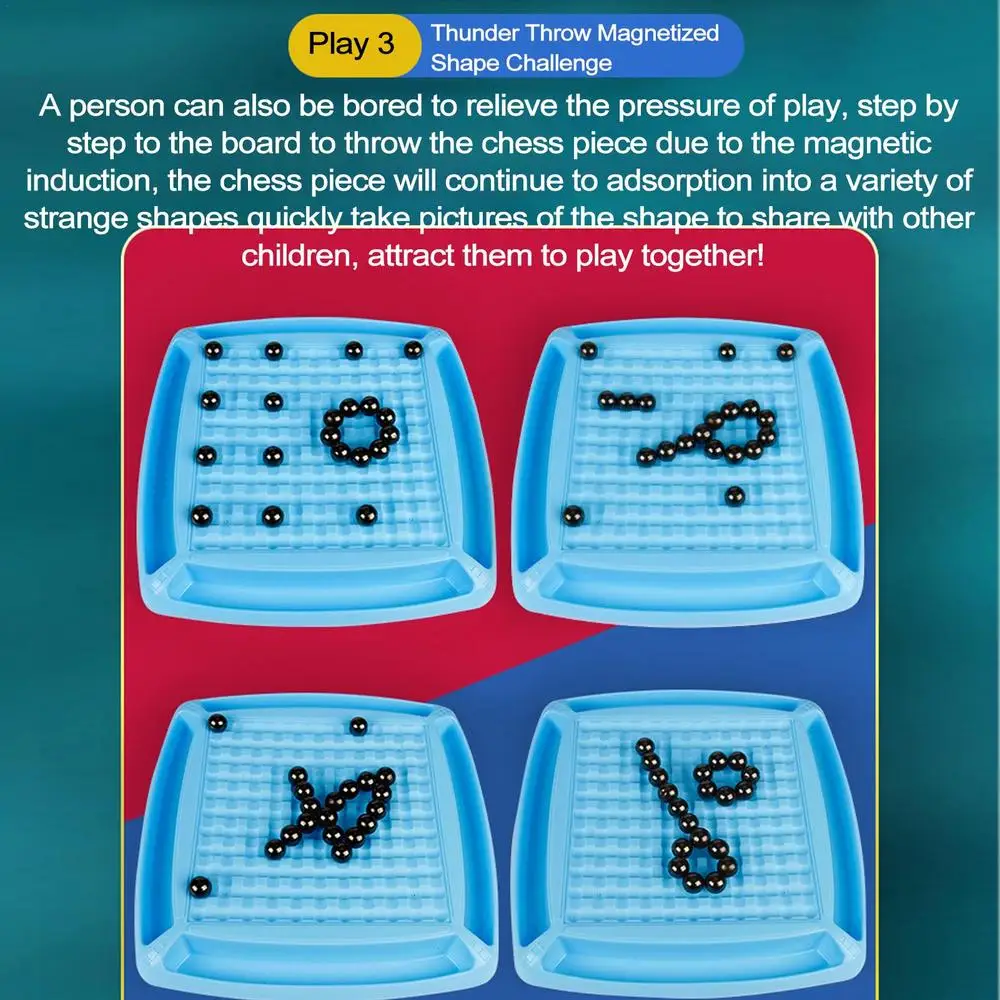 Play 3 Thunder Throw Magnetized Shape Challenge

A person can also be bored to relieve the pressure of play, step by step to the board to throw the chess piece due to the magnetic induction, the chess piece will continue to adsorption into a variety of strange shapes quickly take pictures of the shape to share with other children, attract them to play together!