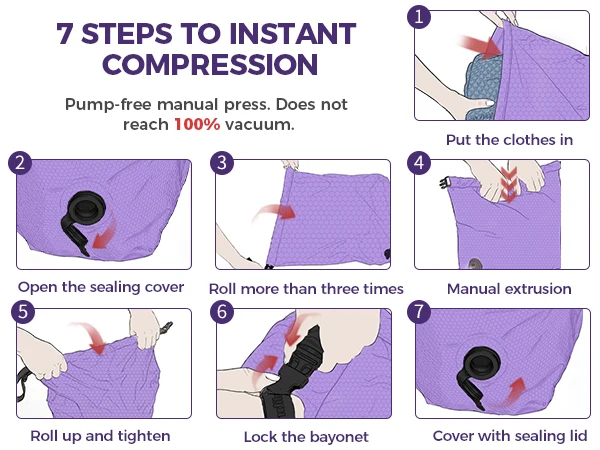 7 STEPS TO INSTANT COMPRESSION

Pump-free manual press. Does not reach 100% vacuum.

1
Put the clothes in

2
Open the sealing cover

3
Roll more than three times

4
Manual extrusion

5
Roll up and tighten

6
Lock the bayonet

7
Cover with sealing lid