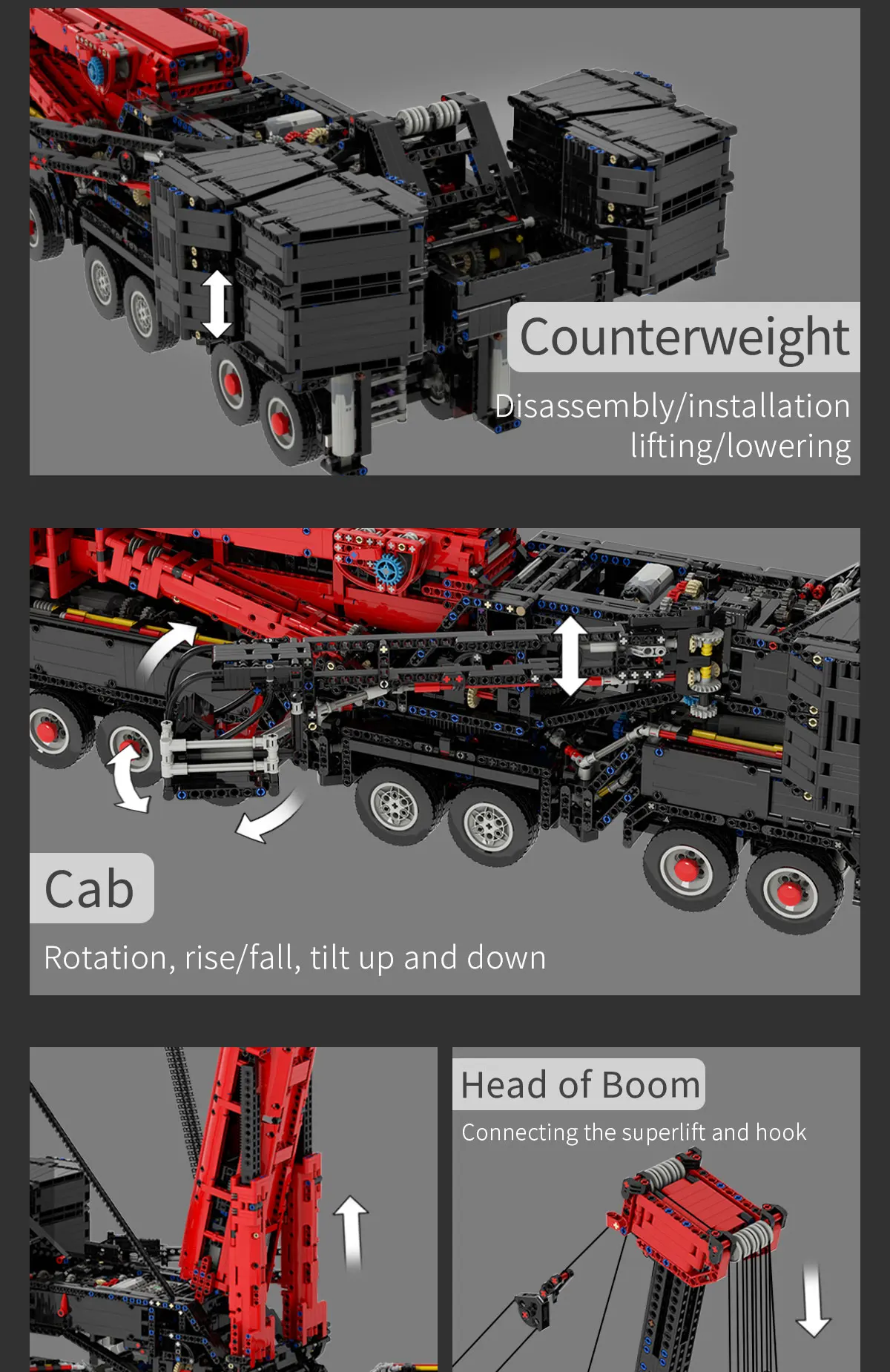 Counterweight

Disassembly/installation lifting/lowering

Cab

Rotation, rise/fall, tilt up and down

Head of Boom

Connecting the superlift and hook