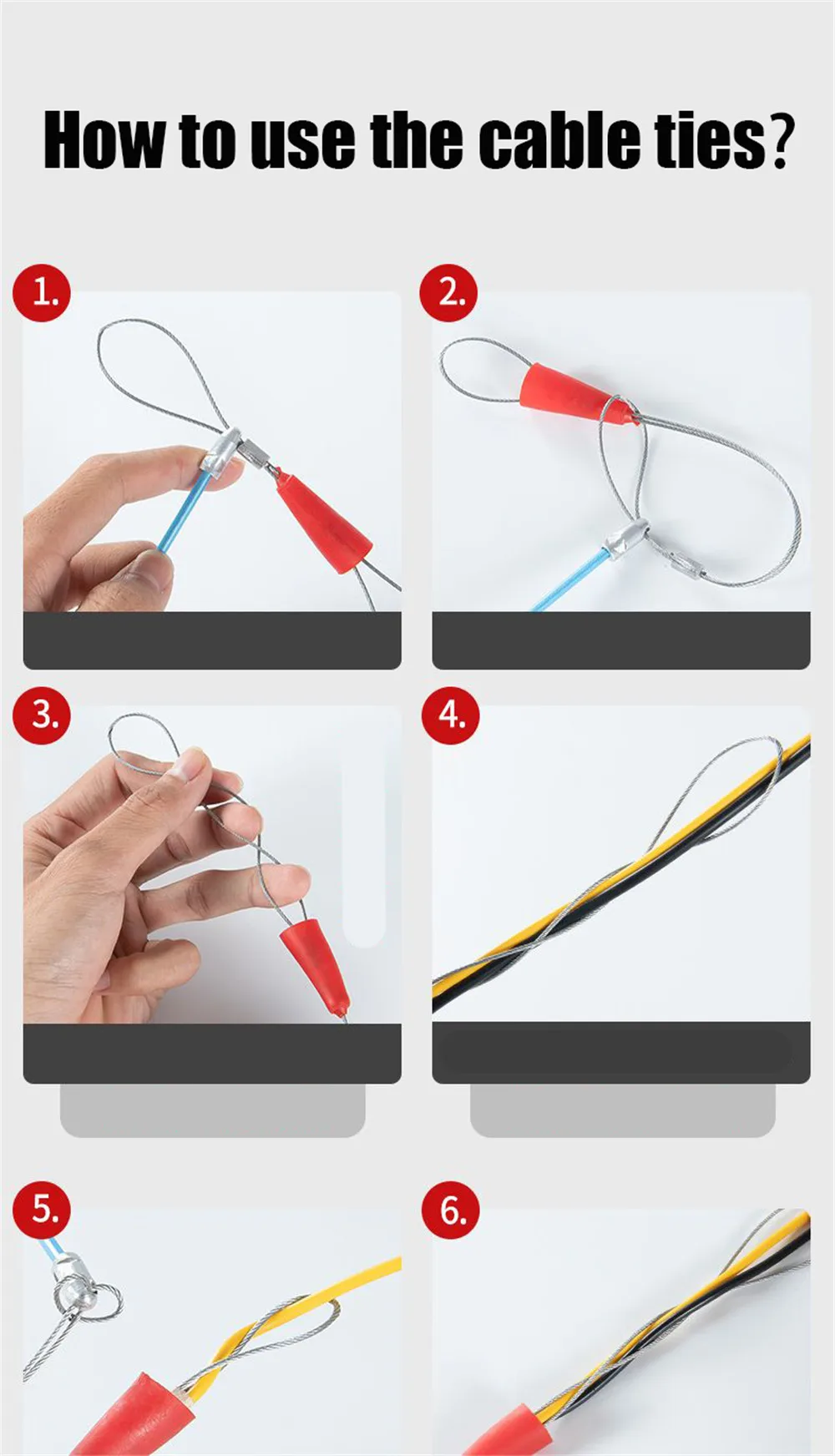 How to use the cable ties?

1.

2.

3.

4.

5.

6.