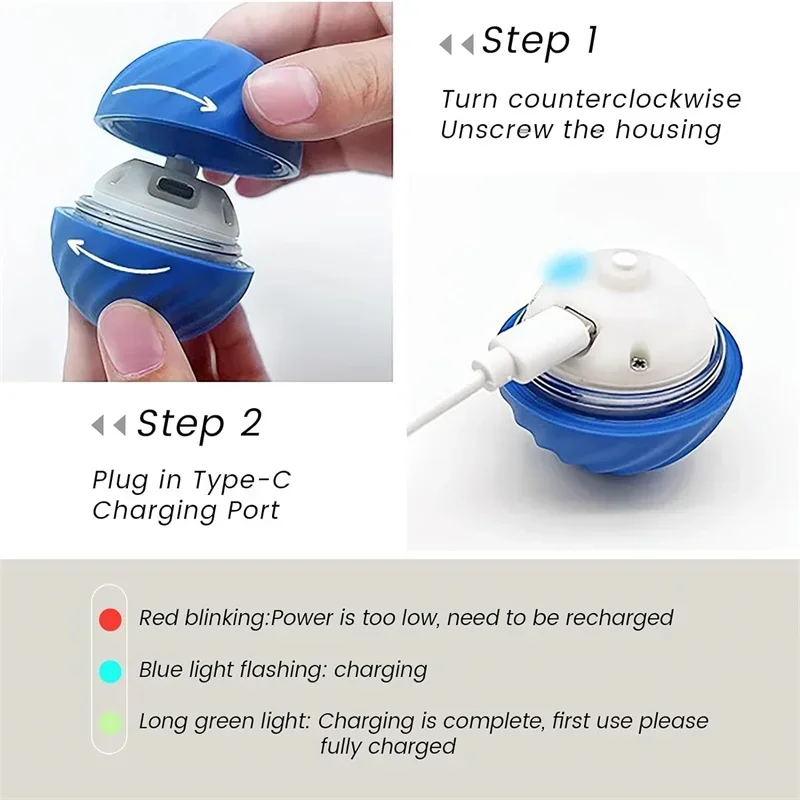 Step 1

Turn counterclockwise
Unscrew the housing

Step 2

Plug in Type-C
Charging Port

Red blinking:Power is too low, need to be recharged

Blue light flashing: charging

Long green light: Charging is complete, first use please fully charged