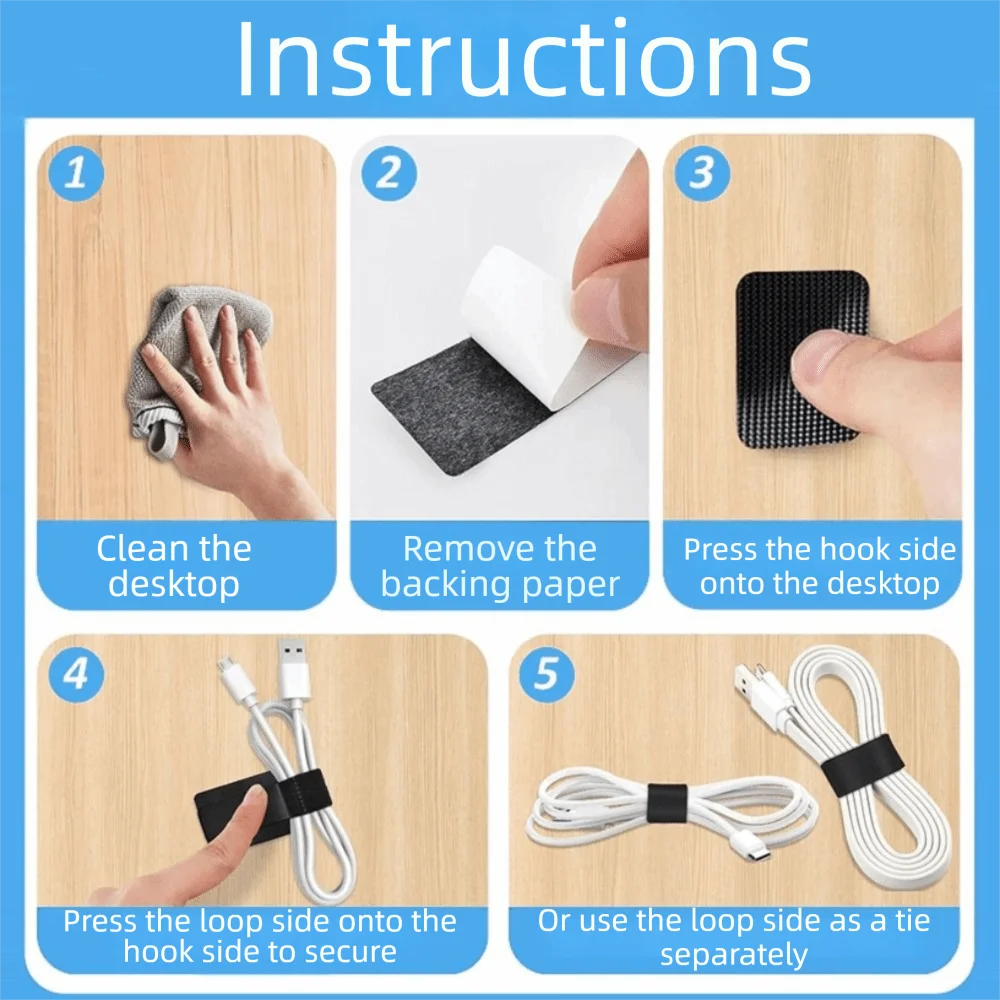 Instructions

1

Clean the desktop

2

Remove the backing paper

3

Press the hook side onto the desktop

4

Press the loop side onto the hook side to secure

5

Or use the loop side as a tie separately