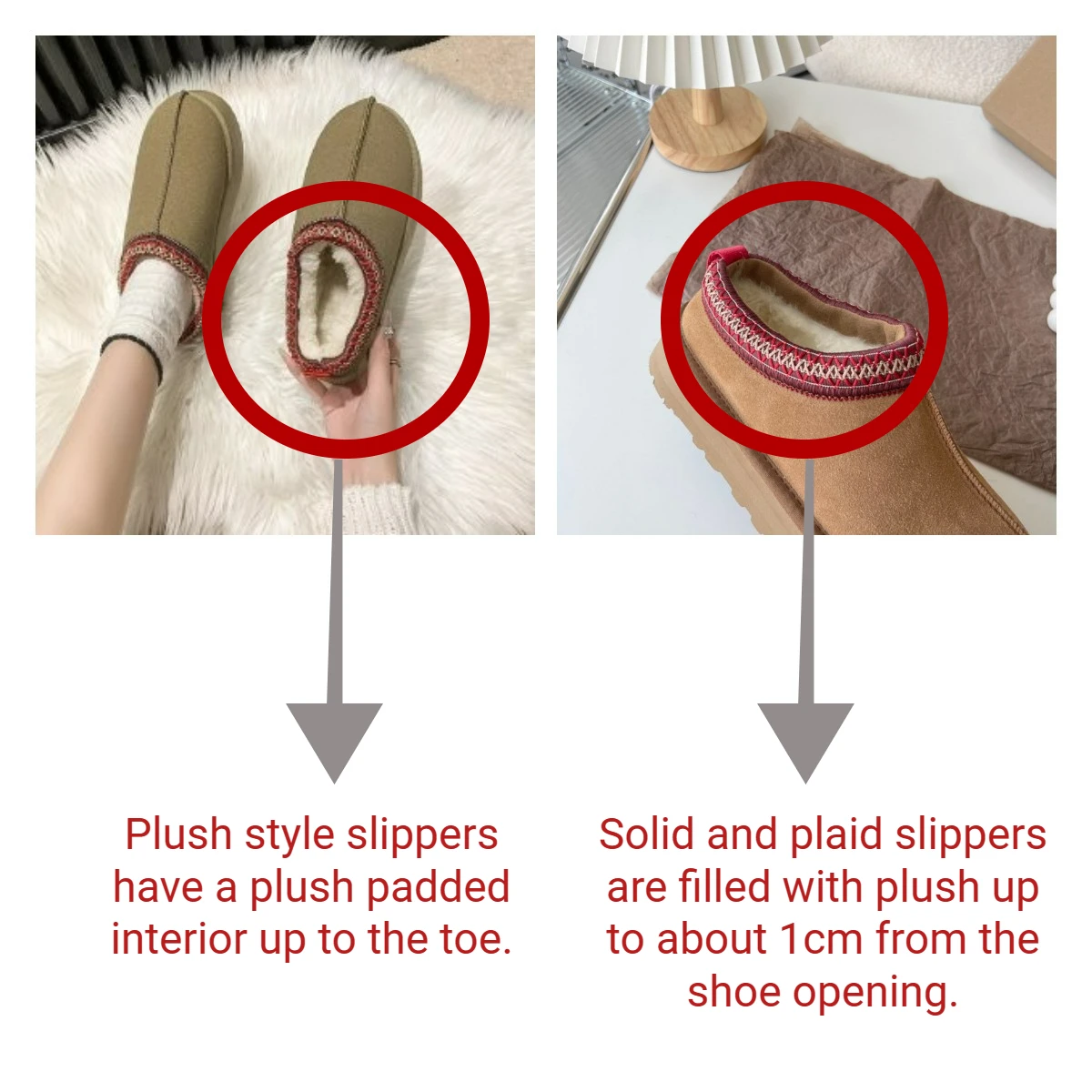 Plush style slippers have a plush padded interior up to the toe.

Solid and plaid slippers are filled with plush up to about 1cm from the shoe opening.