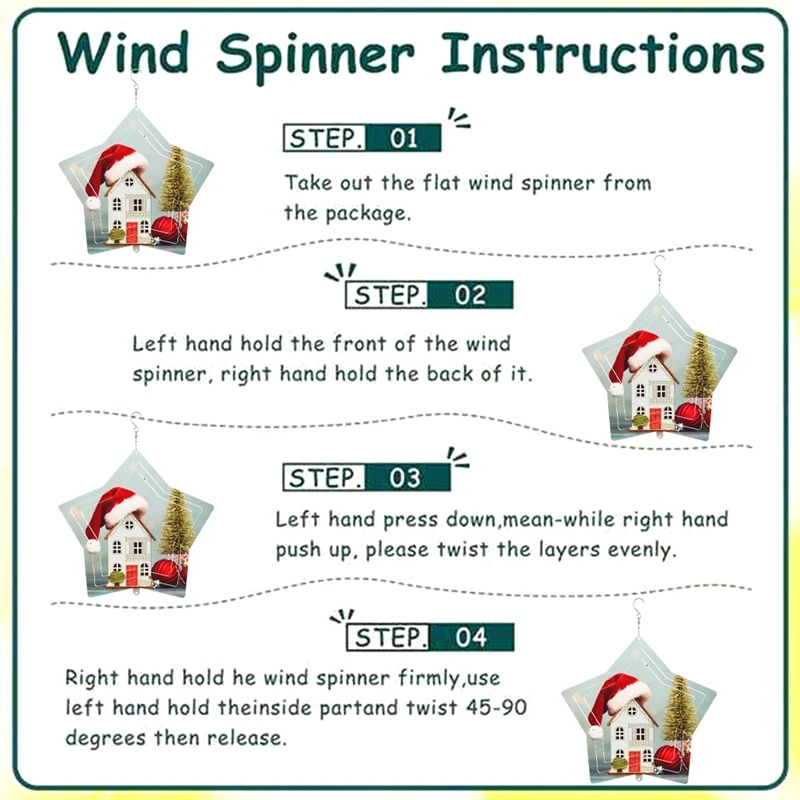 Wind Spinner Instructions

STEP. 01

Take out the flat wind spinner from the package.

STEP. 02

Left hand hold the front of the wind spinner, right hand hold the back of it.

STEP. 03

Left hand press down,mean-while right hand push up, please twist the layers evenly.

STEP. 04

Right hand hold he wind spinner firmly,use left hand hold theinside partand twist 45-90 degrees then release.