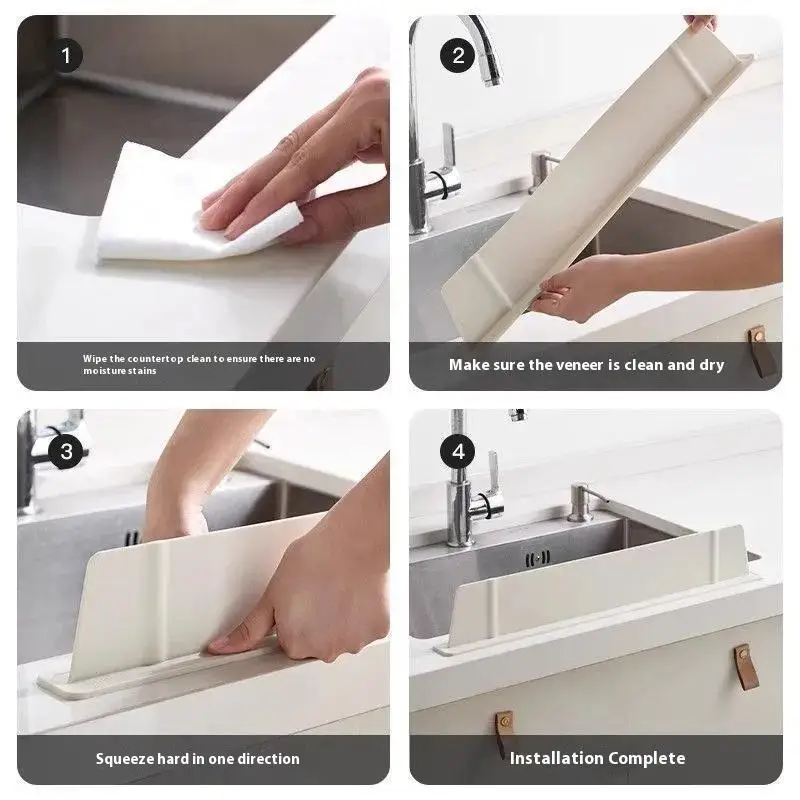 1

Wipe the countertop clean to ensure there are no moisture stains

2

Make sure the veneer is clean and dry

3

Squeeze hard in one direction

4

Installation Complete