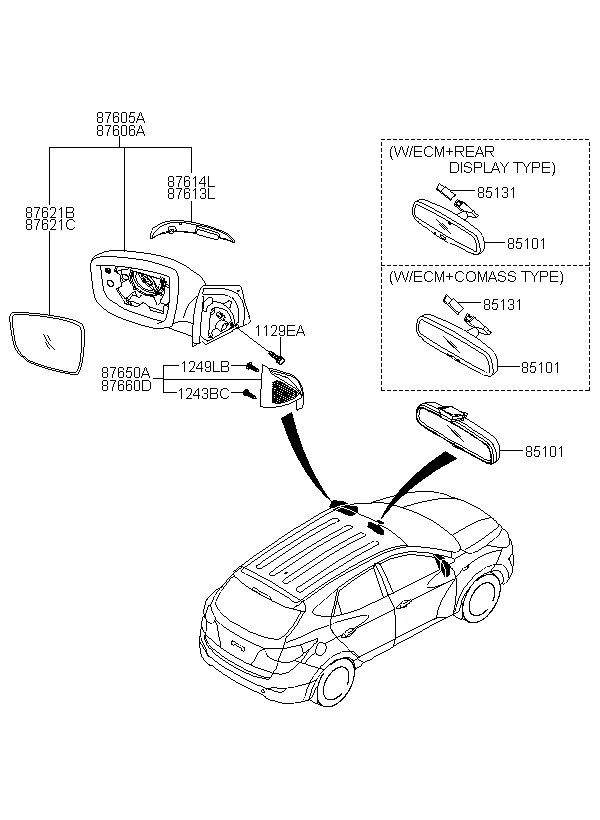 87605A
87606A

87614L
87613L

87621B
87621C

1129EA

87650A
87660D

1249LB

1243BC

(W/ECM+REAR DISPLAY TYPE)

85131

85101

(W/ECM+COMASS TYPE)

85131

85101

85101