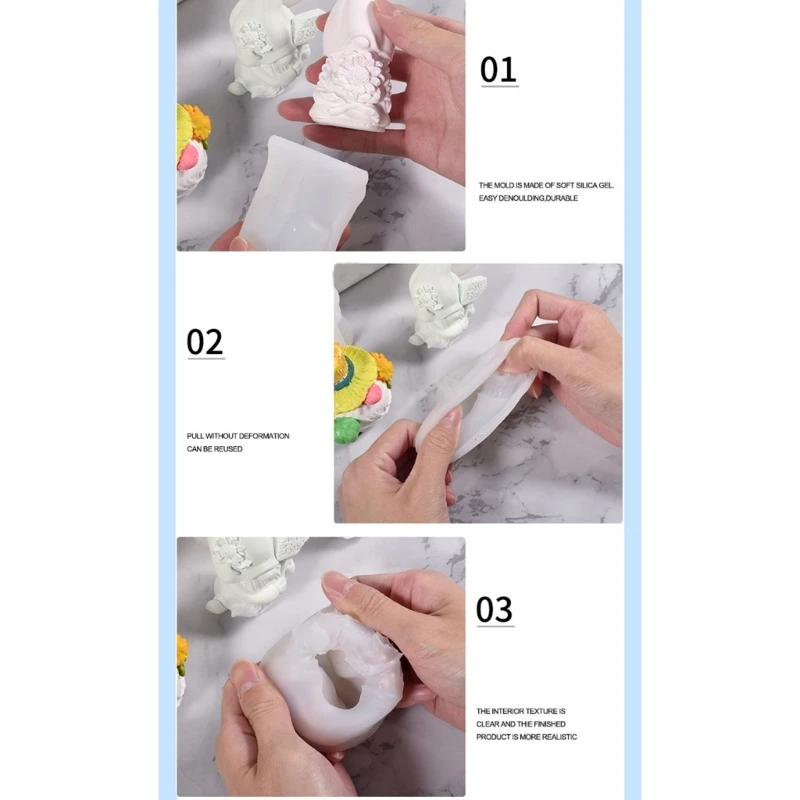 01

THE MOLD IS MADE OF SOFT SILICA GEL. EASY DENOULDING,DURABLE

02

PULL WITHOUT DEFORMATION CAN BE REUSED

03

THE INTERIOR TEXTURE IS CLEAR AND THE FINISHED PRODUCT IS MORE REALISTIC