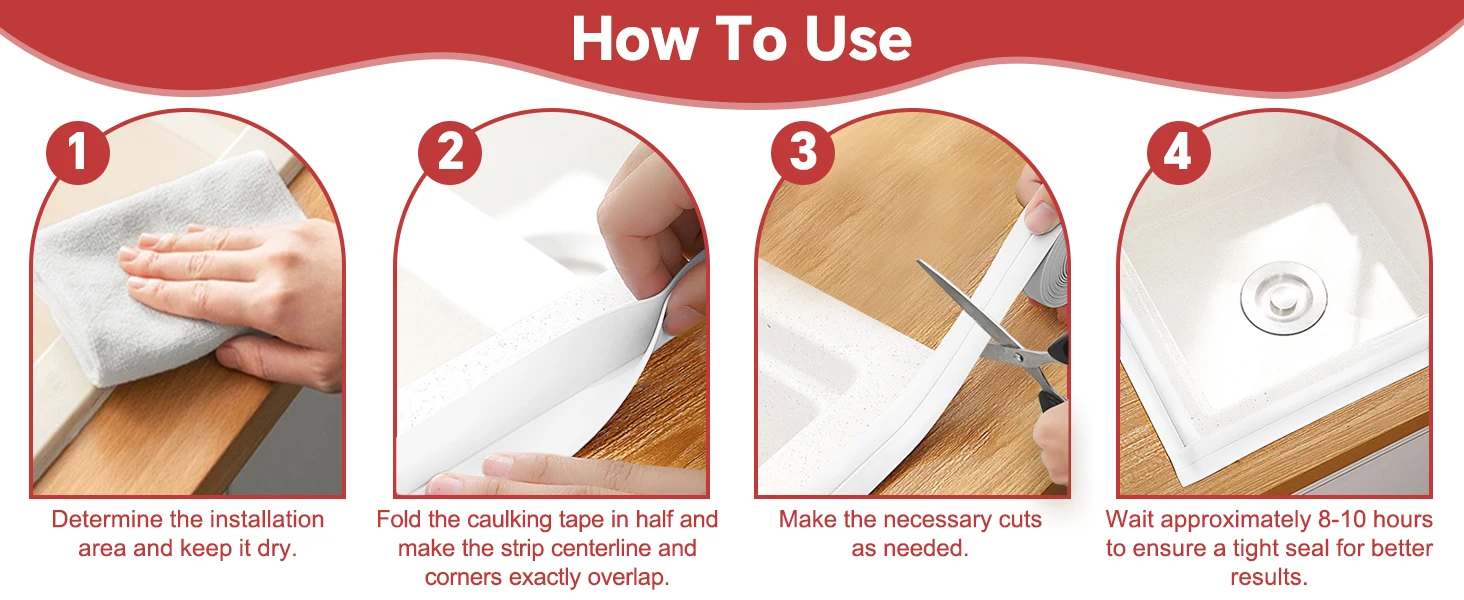 How To Use

1

Determine the installation area and keep it dry.

2

Fold the caulking tape in half and make the strip centerline and corners exactly overlap.

3

Make the necessary cuts as needed.

4

Wait approximately 8-10 hours to ensure a tight seal for better results.