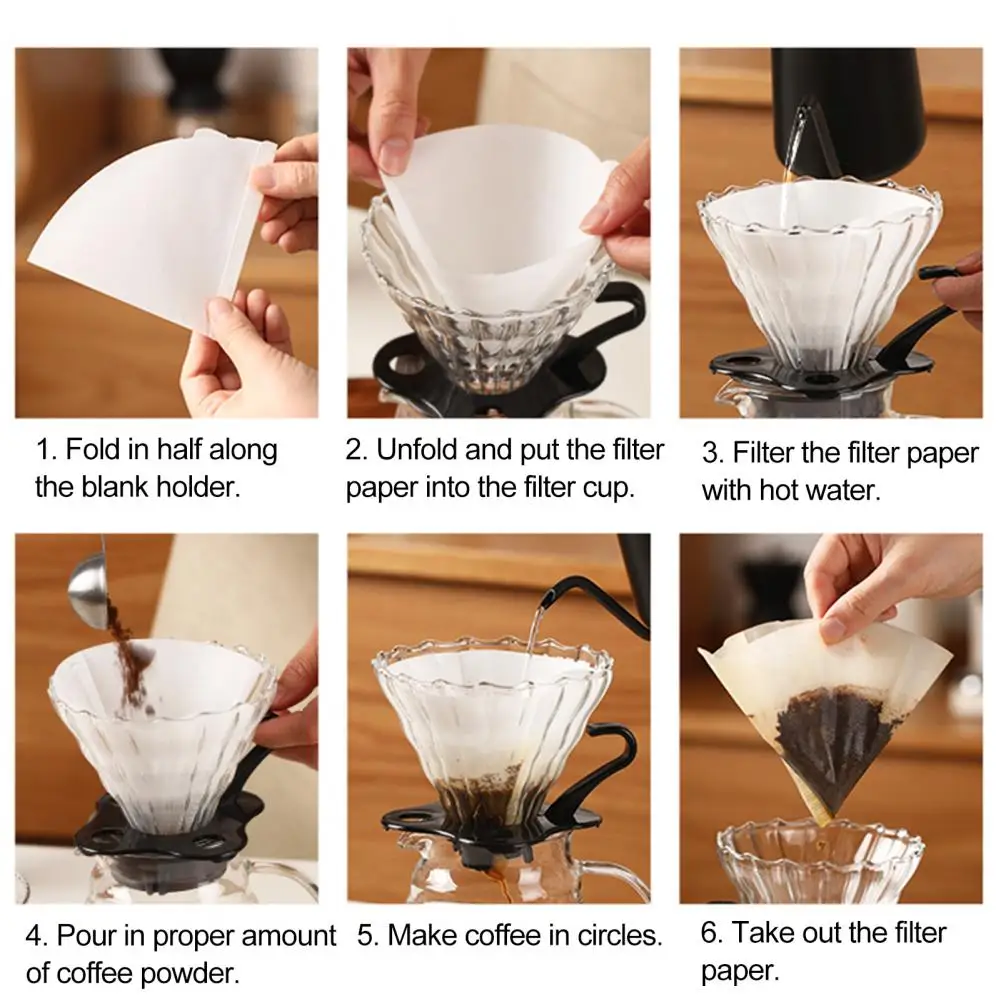 1. Fold in half along the blank holder.

2. Unfold and put the filter paper into the filter cup.

3. Filter the filter paper with hot water.

4. Pour in proper amount of coffee powder.

5. Make coffee in circles.

6. Take out the filter paper.