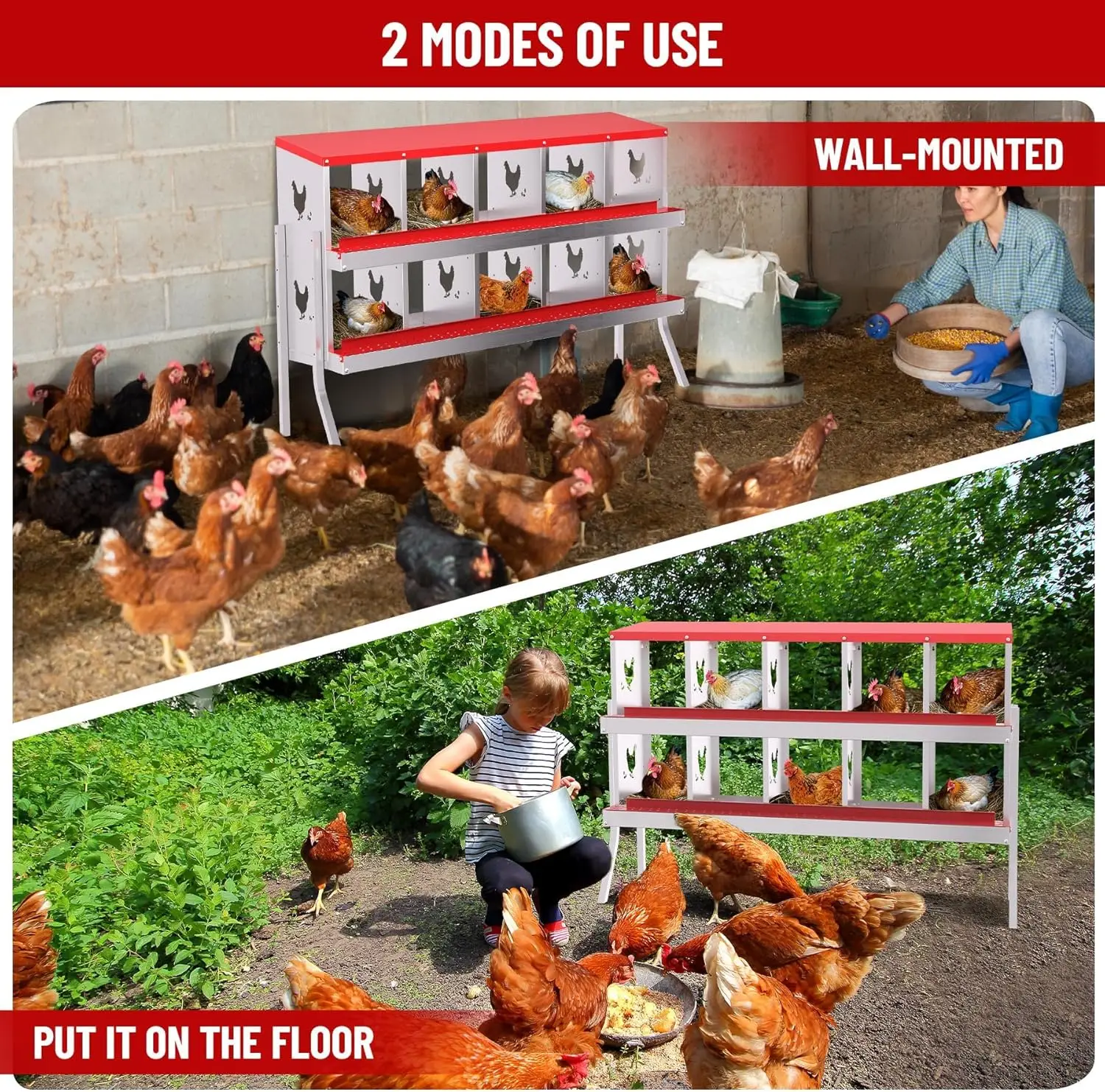 2 MODES OF USE

WALL-MOUNTED

PUT IT ON THE FLOOR