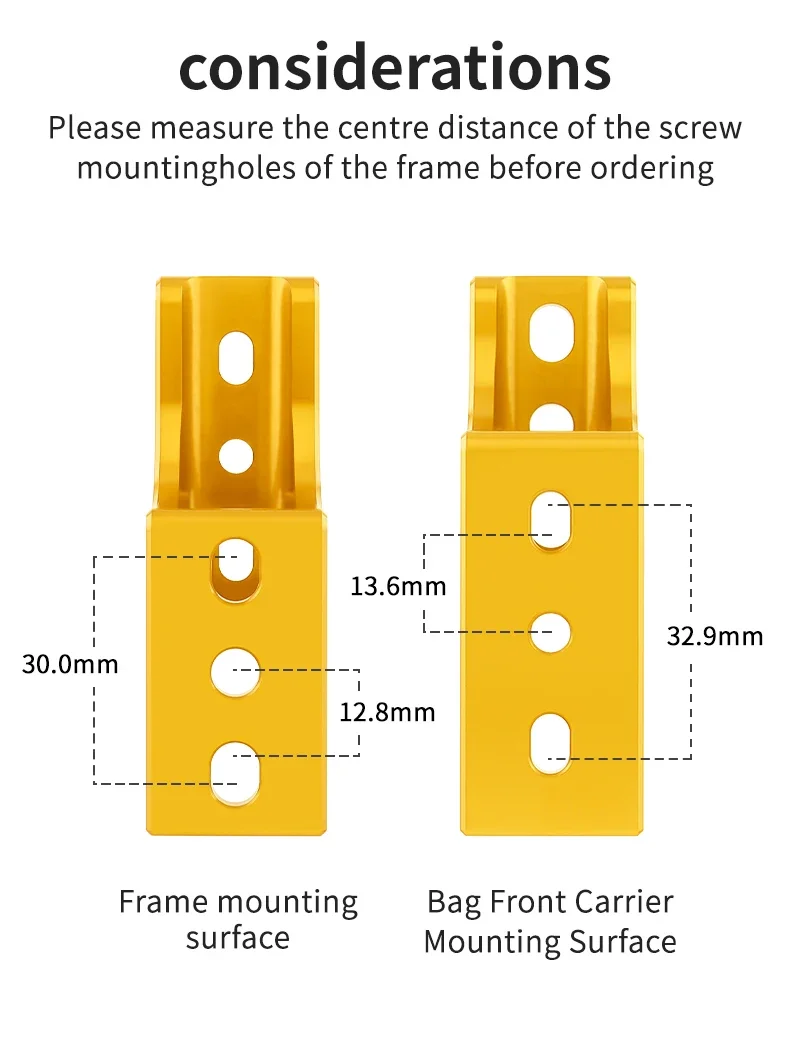 considerations

Please measure the centre distance of the screw mountingholes of the frame before ordering

30.0mm

12.8mm

13.6mm

32.9mm

Frame mounting surface

Bag Front Carrier Mounting Surface