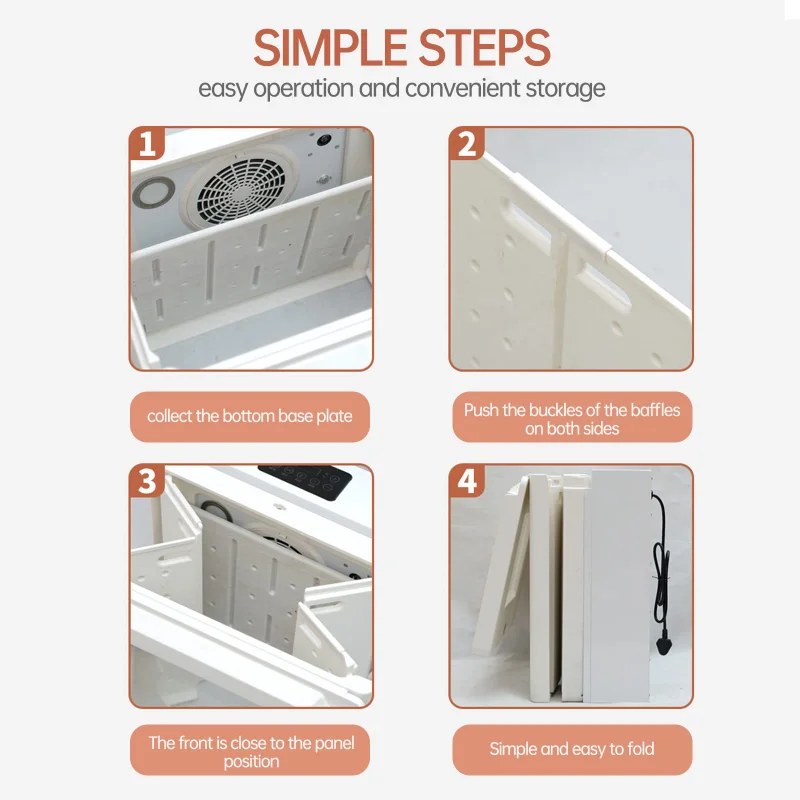 SIMPLE STEPS
easy operation and convenient storage

1

collect the bottom base plate

2

Push the buckles of the baffles on both sides

3

The front is close to the panel position

4

Simple and easy to fold