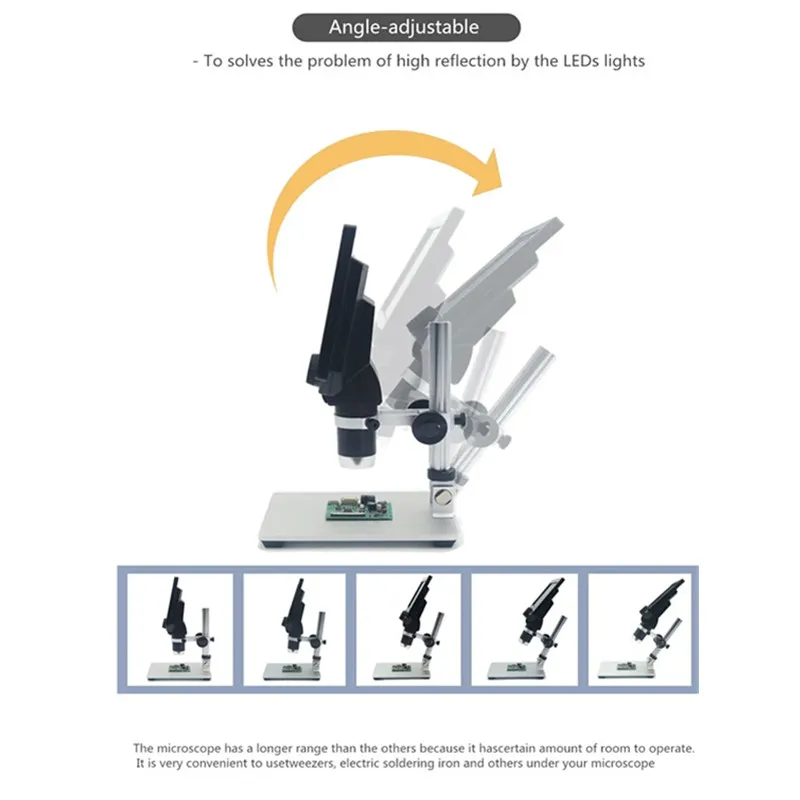 Angle-adjustable

- To solves the problem of high reflection by the LEDs lights

The microscope has a longer range than the others because it hascertain amount of room to operate.
It is very convenient to usetweezers, electric soldering iron and others under your microscope