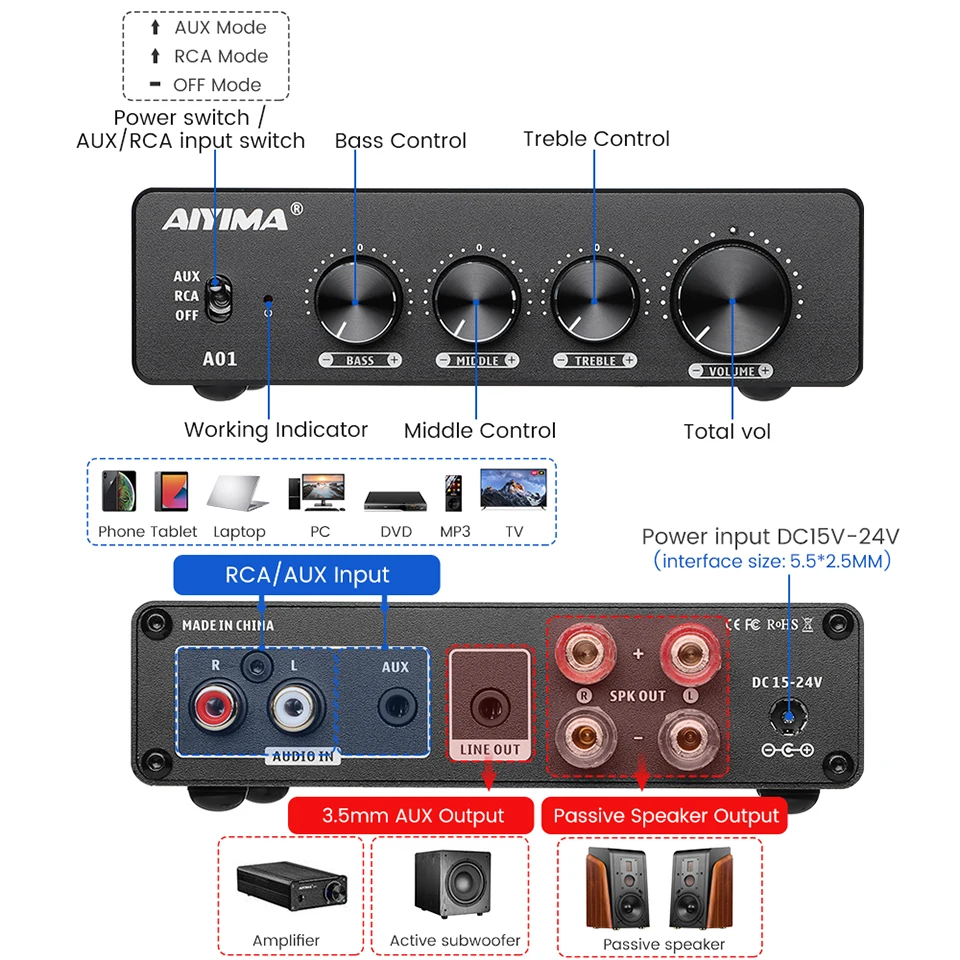 AUX Mode
RCA Mode
OFF Mode

Power switch / AUX/RCA input switch

Bass Control

Treble Control

AIYIMA®

AUX
RCA
OFF

A01

0
0
0

− BASS +
− MIDDLE +
− TREBLE +
− VOLUME +

Working Indicator

Middle Control

Total vol

Phone Tablet Laptop PC DVD MP3 TV

Power input DC15V-24V
(interface size: 5.5*2.5MM)

RCA/AUX Input

MADE IN CHINA

CE FC RoHS

R L

AUX

AUDIO IN

LINE OUT

+

R SPK OUT L

−

DC 15-24V

3.5mm AUX Output

Passive Speaker Output

Amplifier

Active subwoofer

Passive speaker