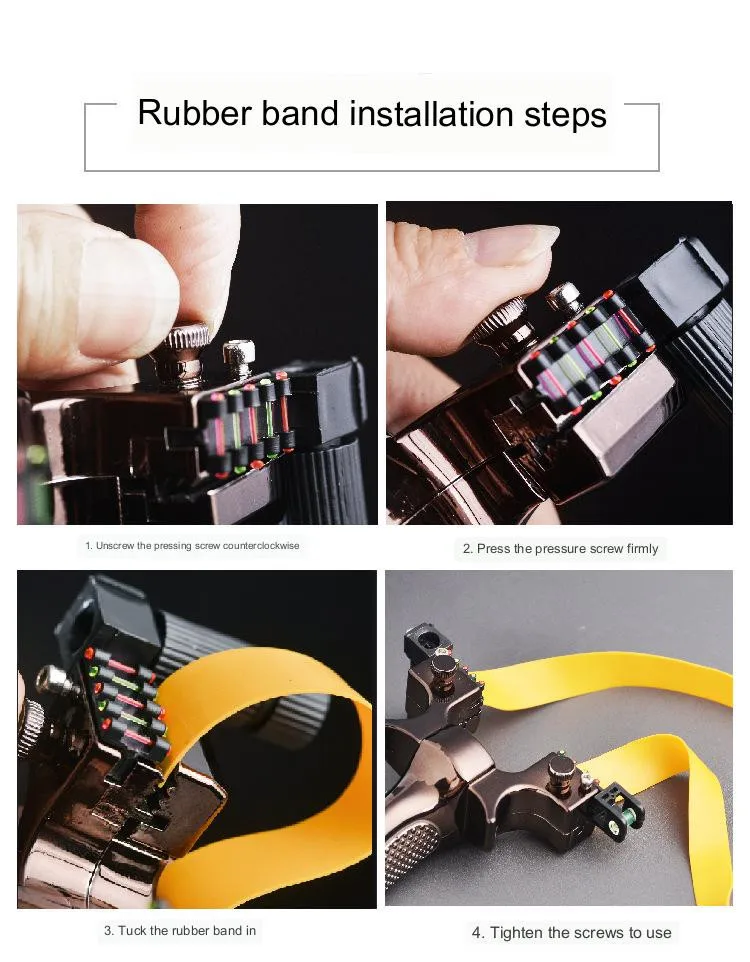 Rubber band installation steps

1. Unscrew the pressing screw counterclockwise

2. Press the pressure screw firmly

3. Tuck the rubber band in

4. Tighten the screws to use