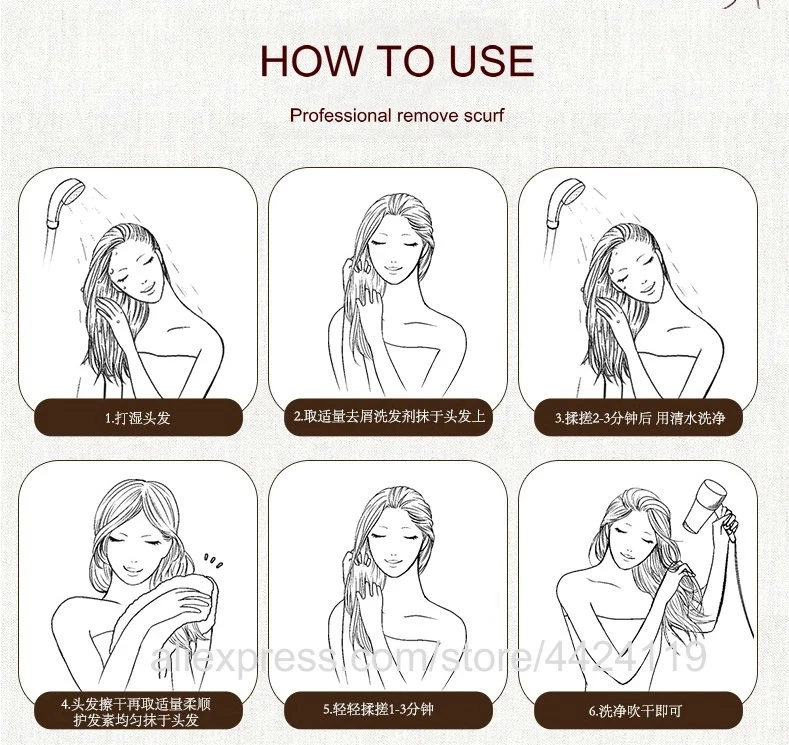 HOW TO USE

Professional remove scurf

1.打湿头发

2.取适量去屑洗发剂抹于头发上

3.揉搓2-3分钟后 用清水洗净

4.头发擦干再取适量柔顺护发素均匀抹于头发

5.轻轻揉搓1-3分钟

6.洗净吹干即可

aliexpress.com/store/4424119