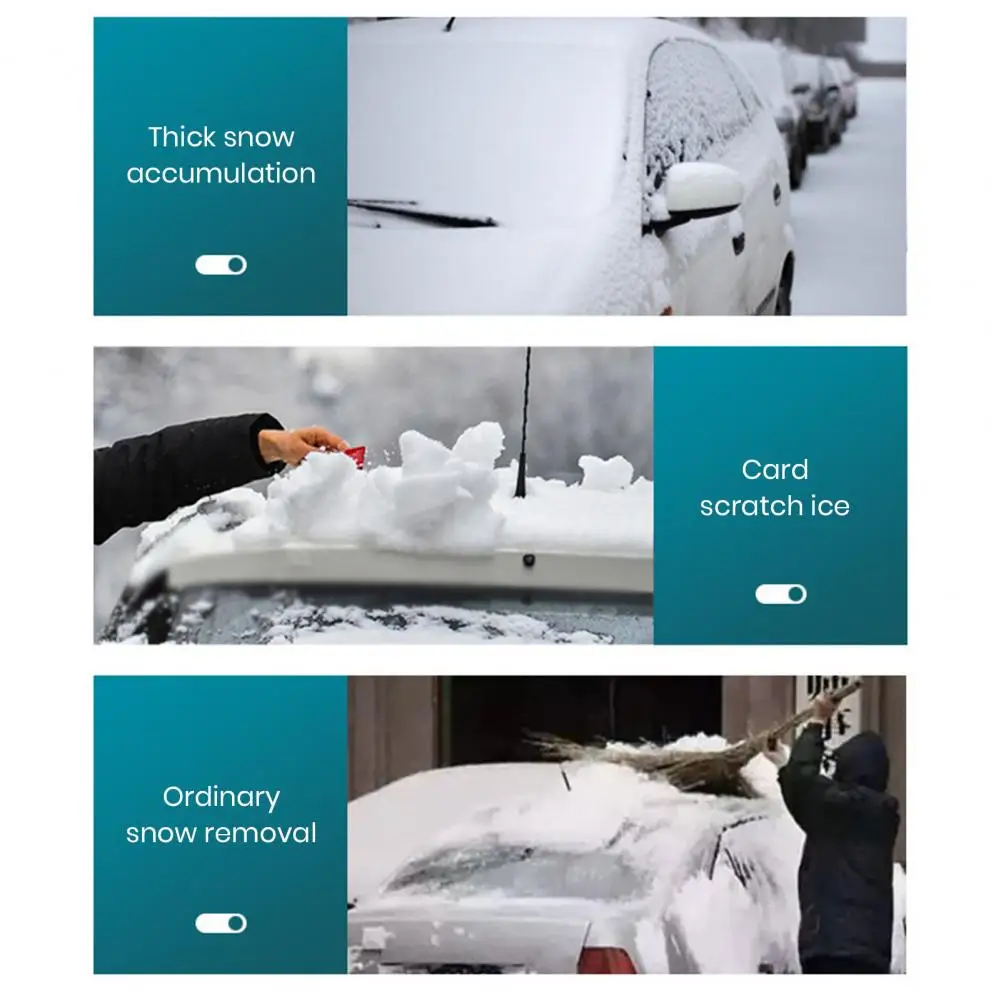 Thick snow accumulation

Card scratch ice

Ordinary snow removal